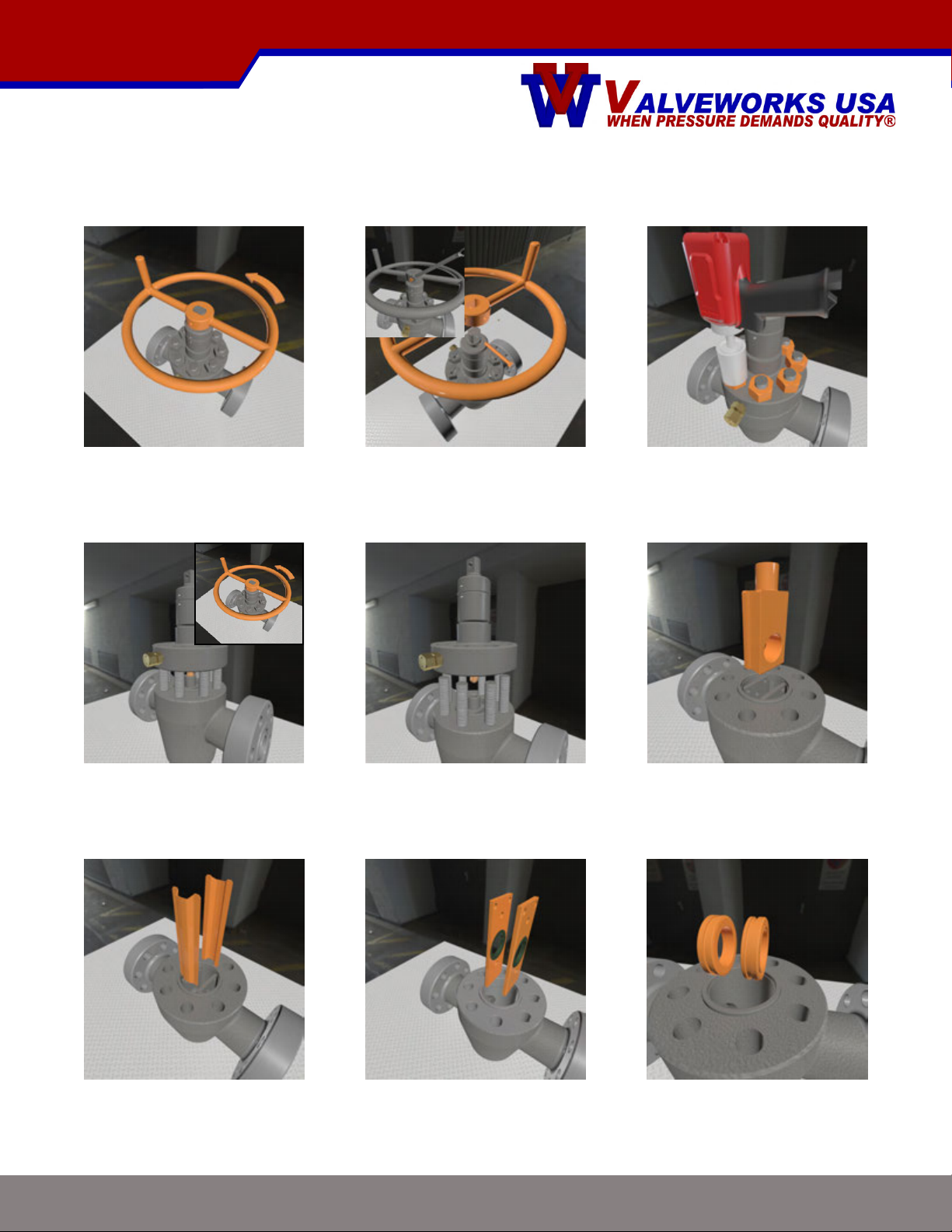 VALVEWORKS USA
WHEN PRESSURE DEMANDS QUALITY®