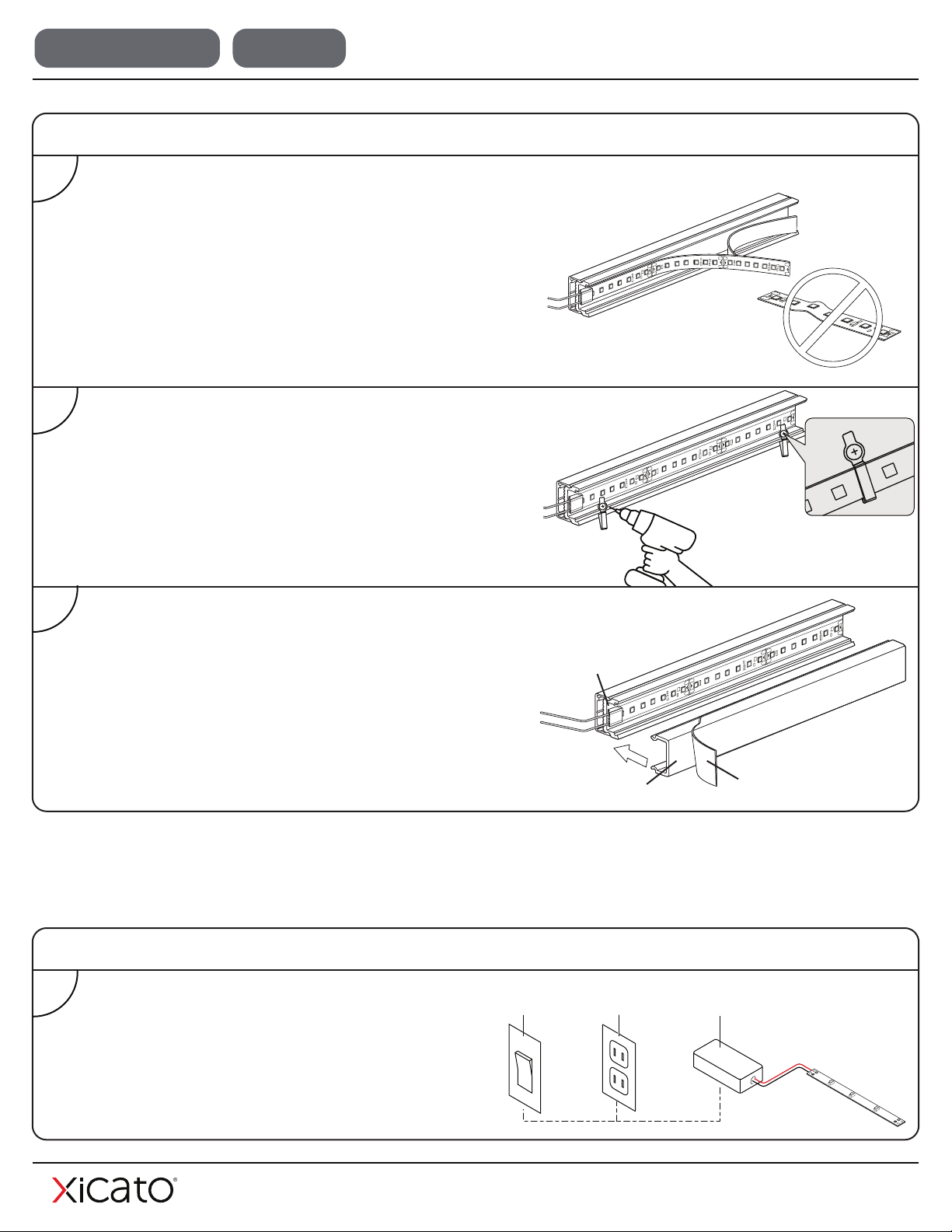 xicato®