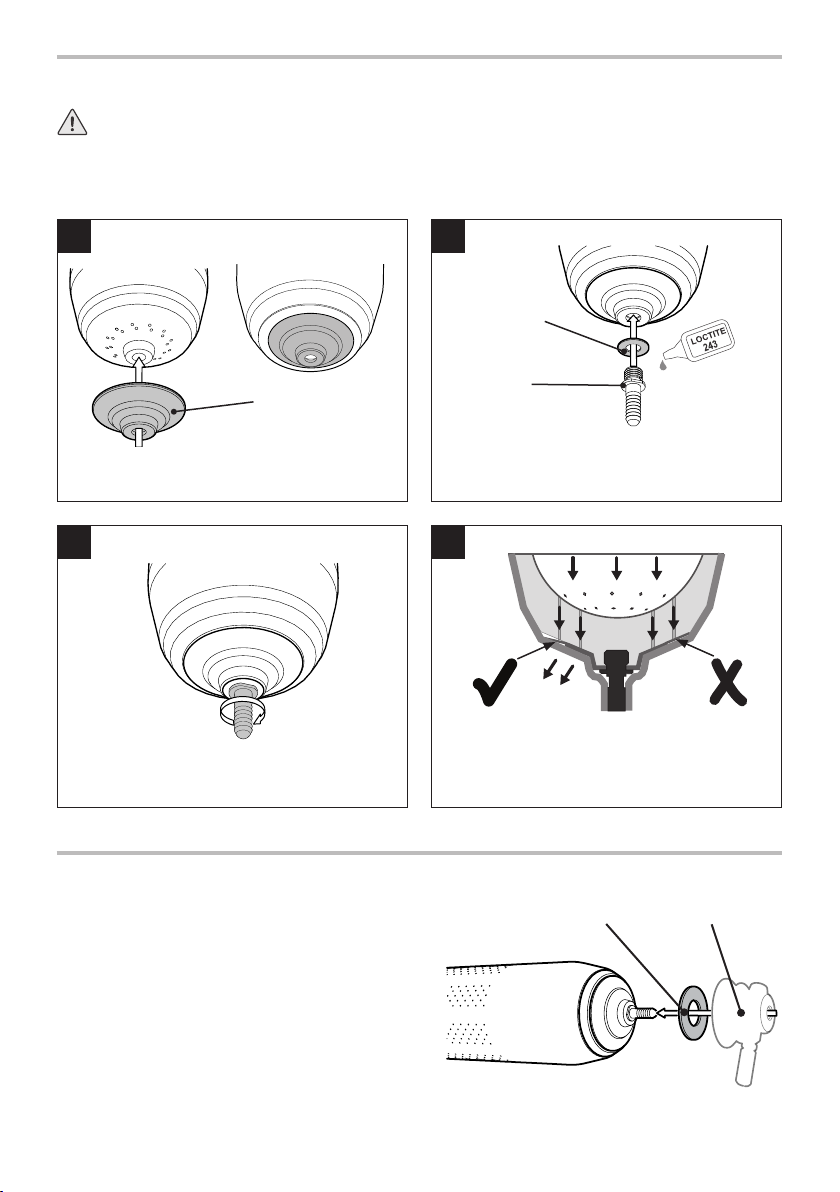 LOCTITE
243