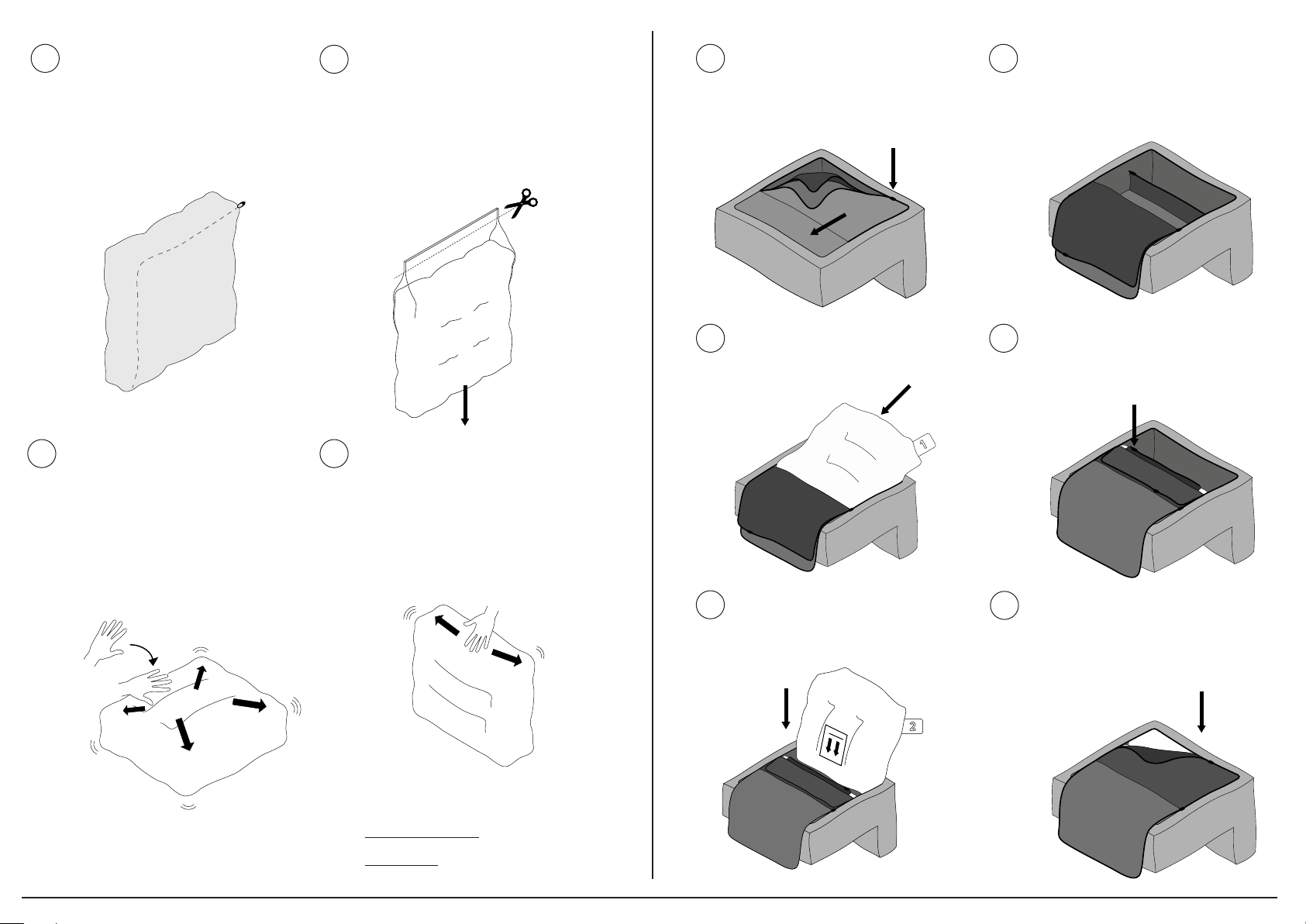 1

2