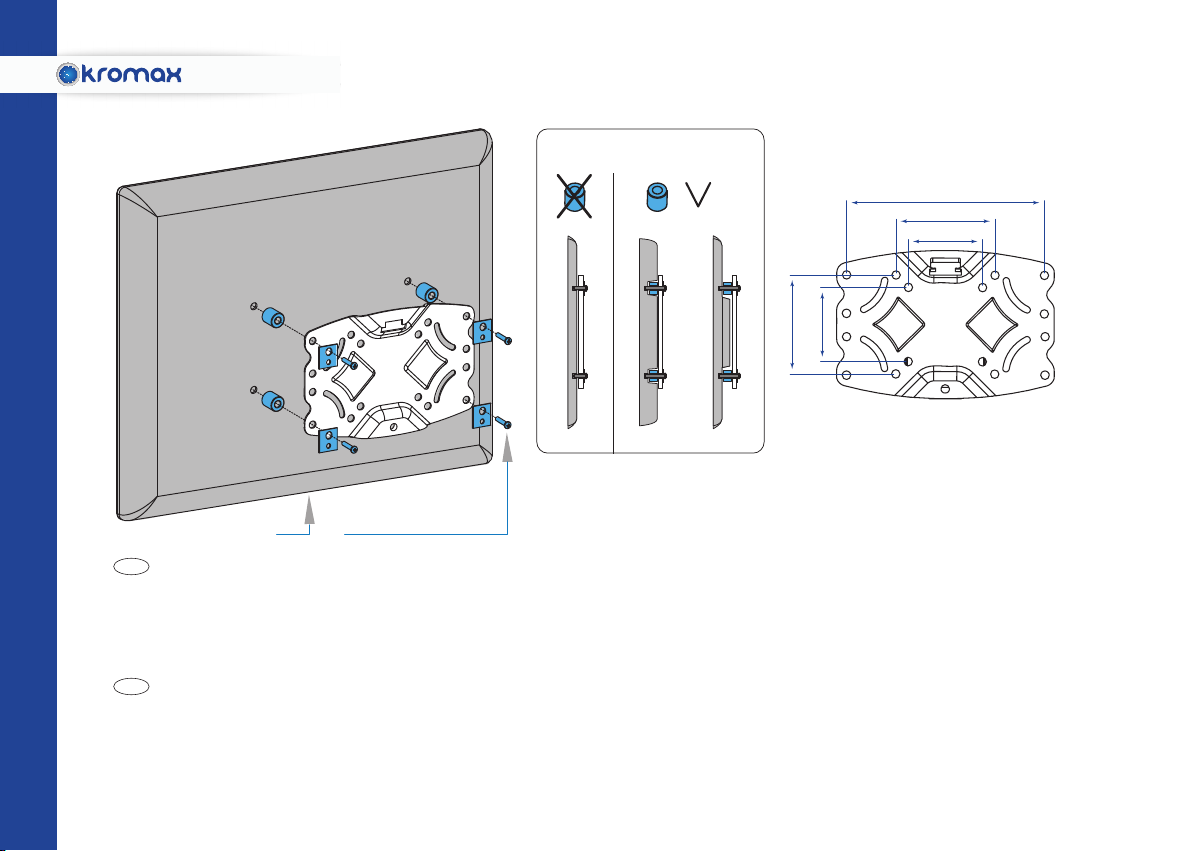 kromax