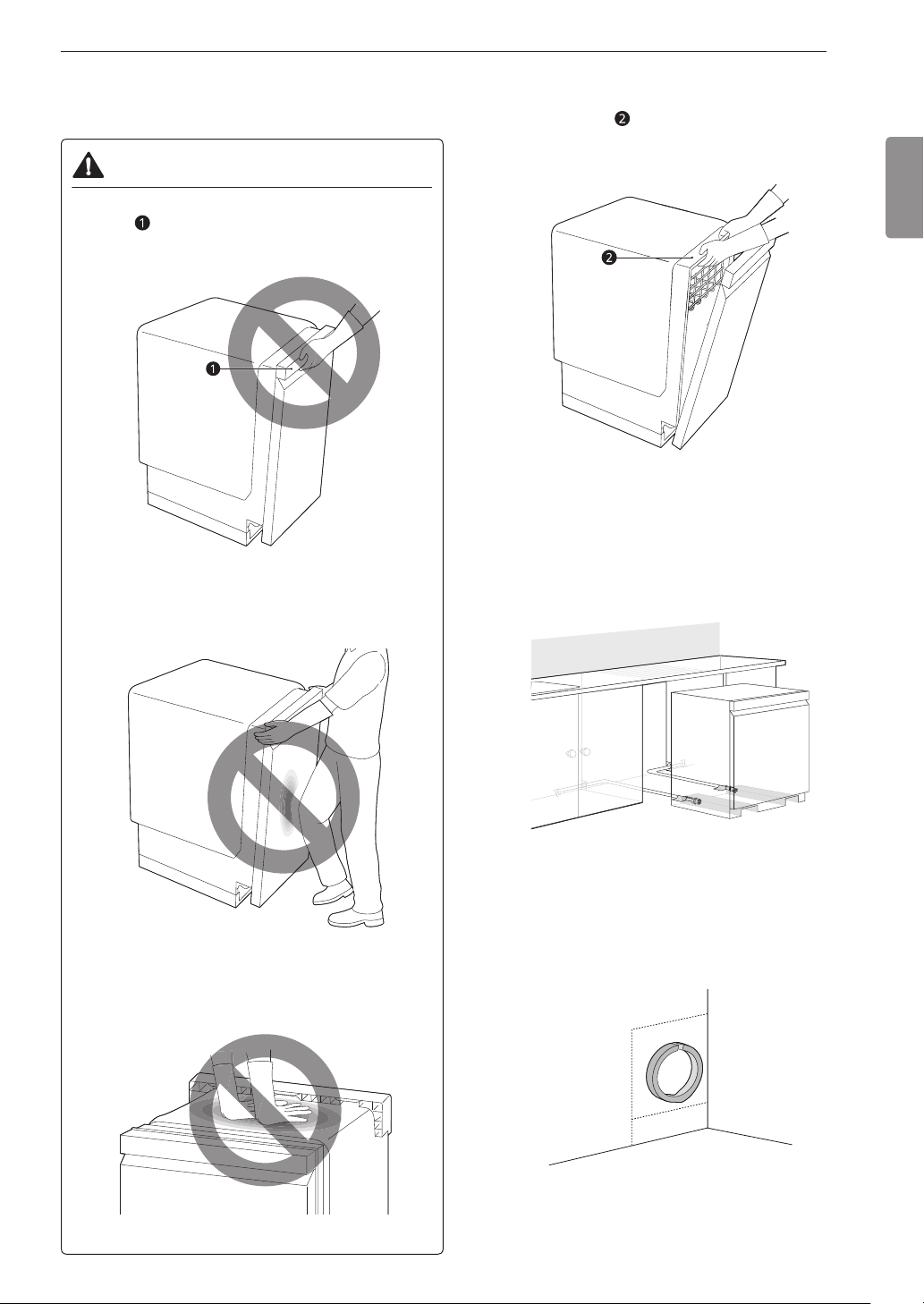 ❶

❶

❷

❷