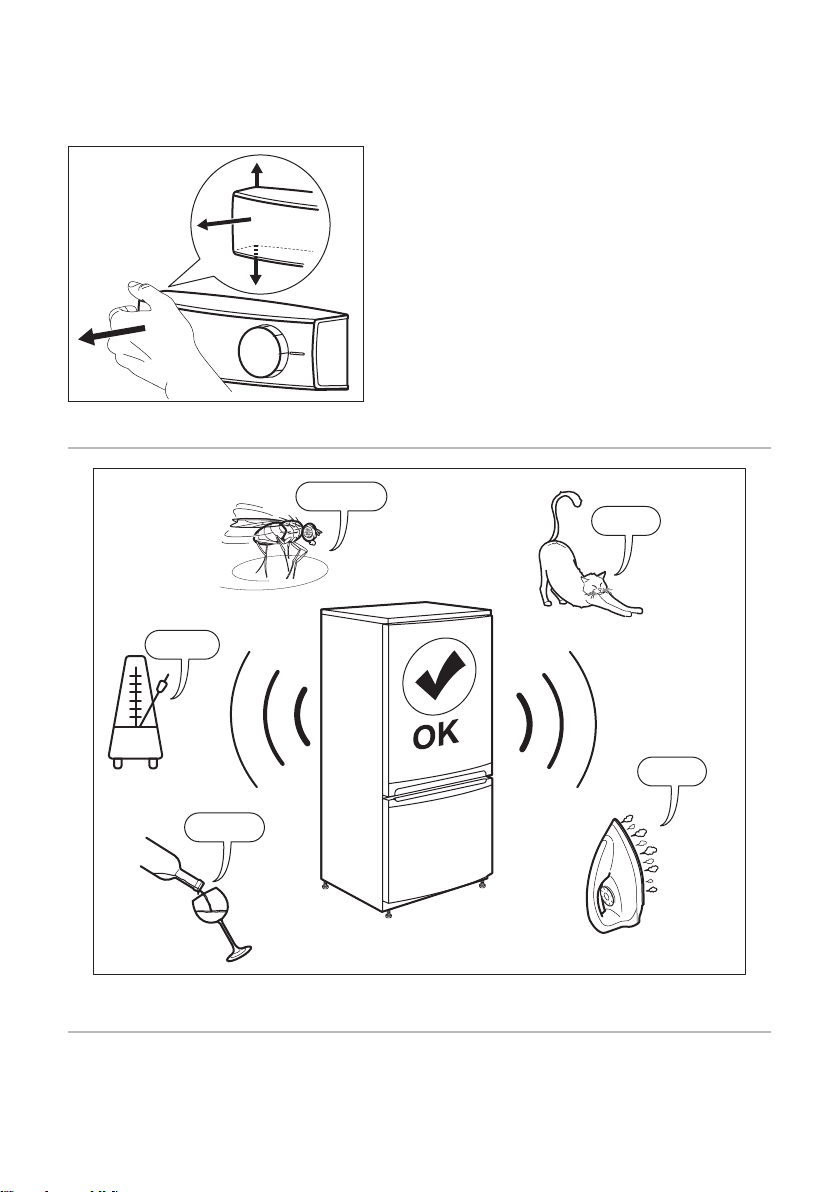 OK