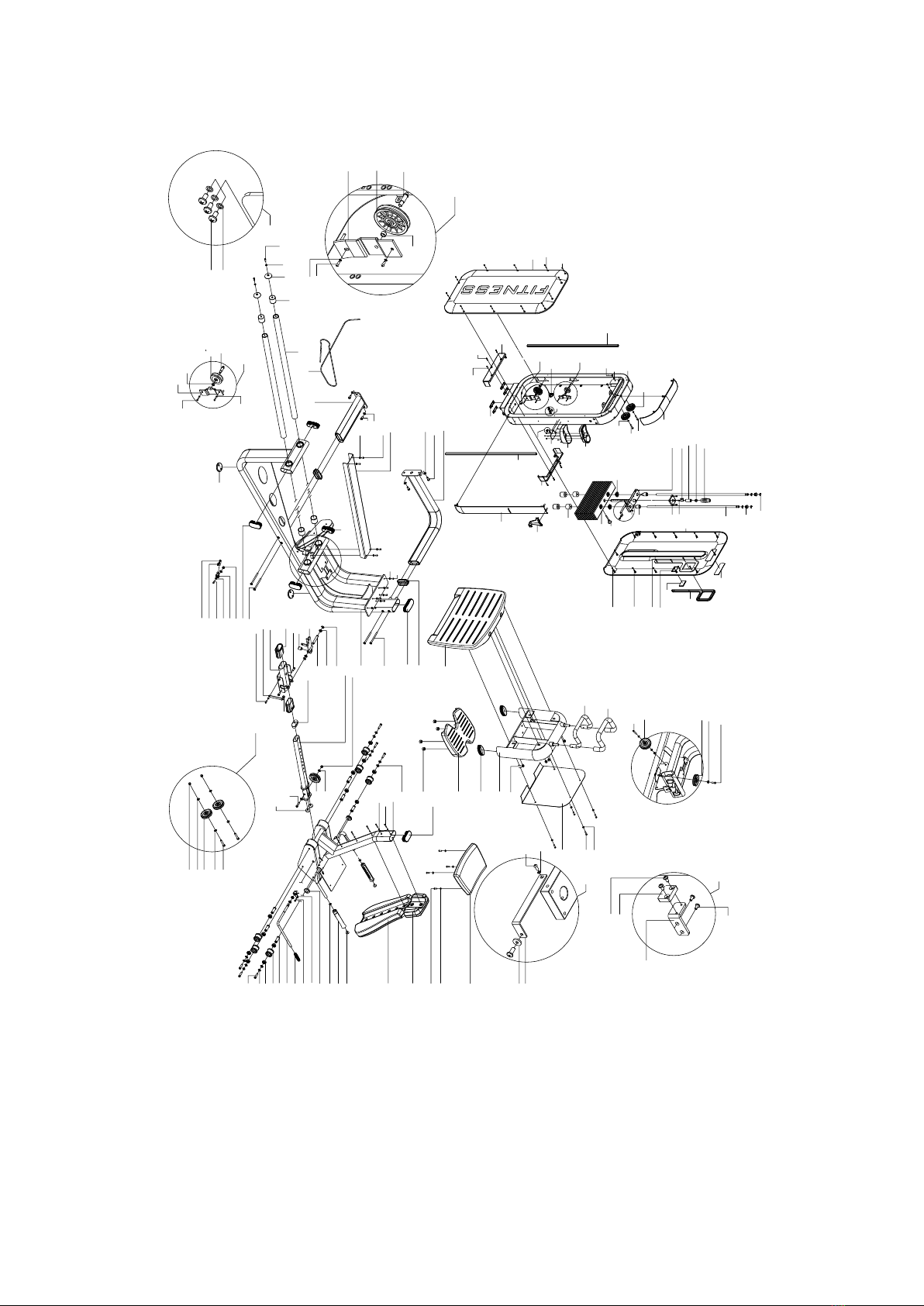 FITNESS