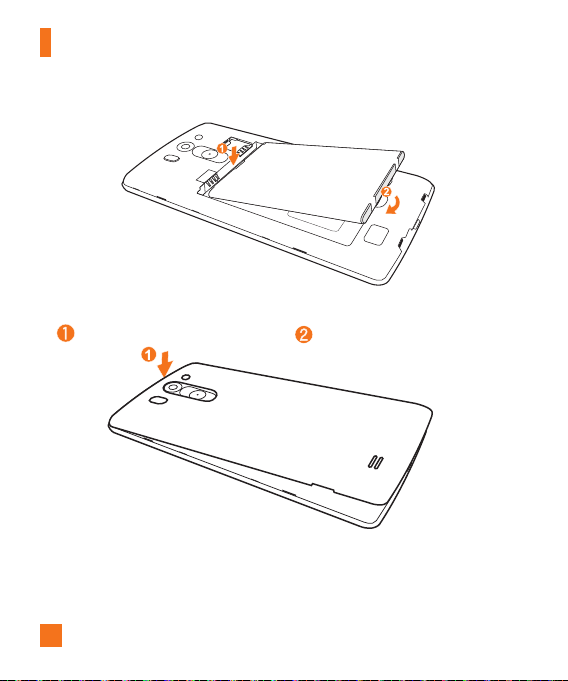 1
2
1
2
1