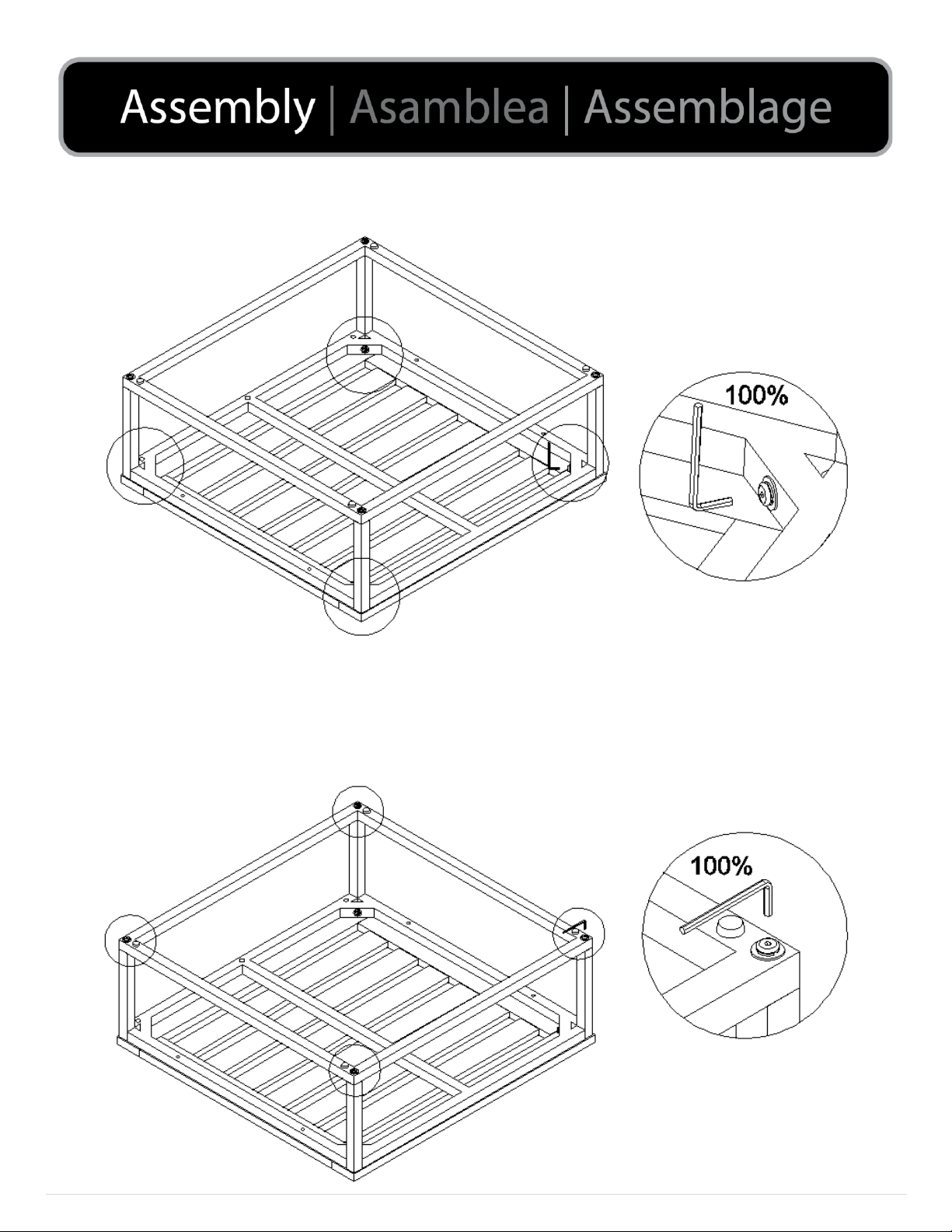 Assembly | Asamblea | Assemblage

100%

100%