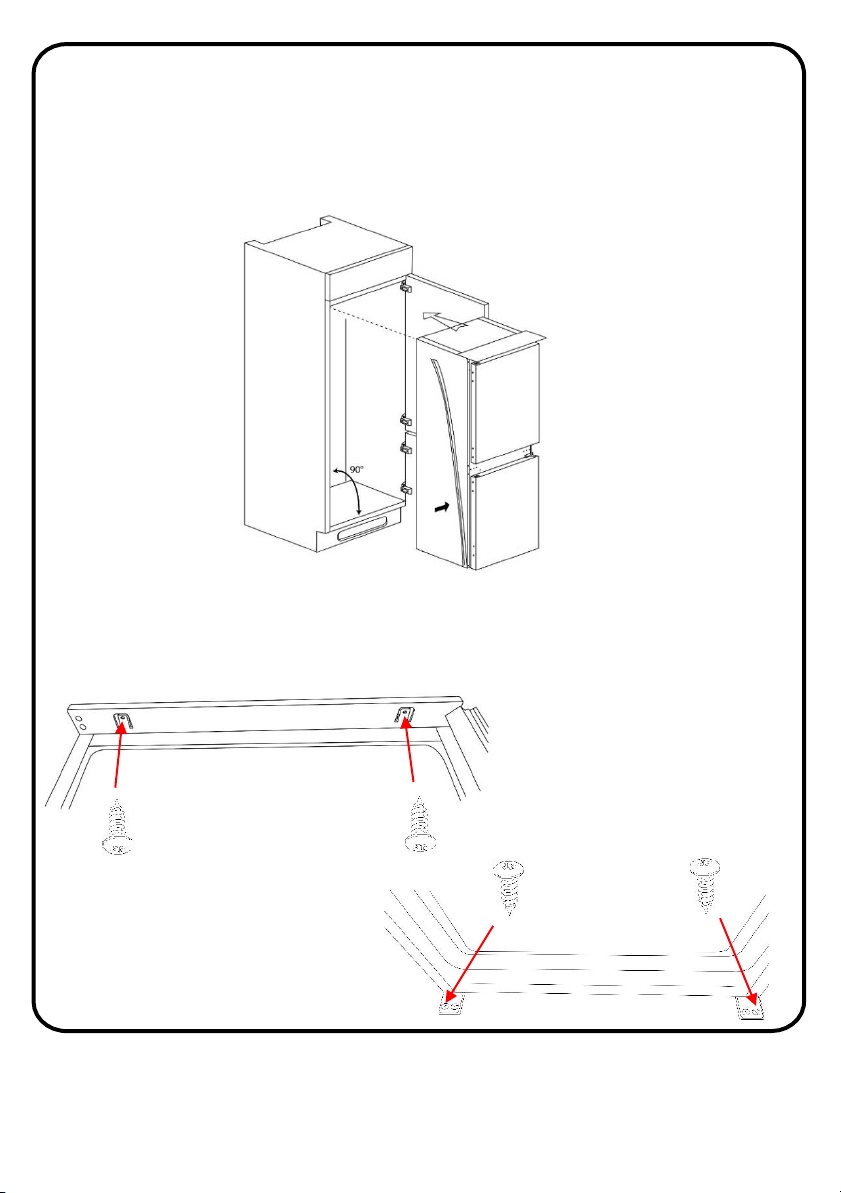 90°