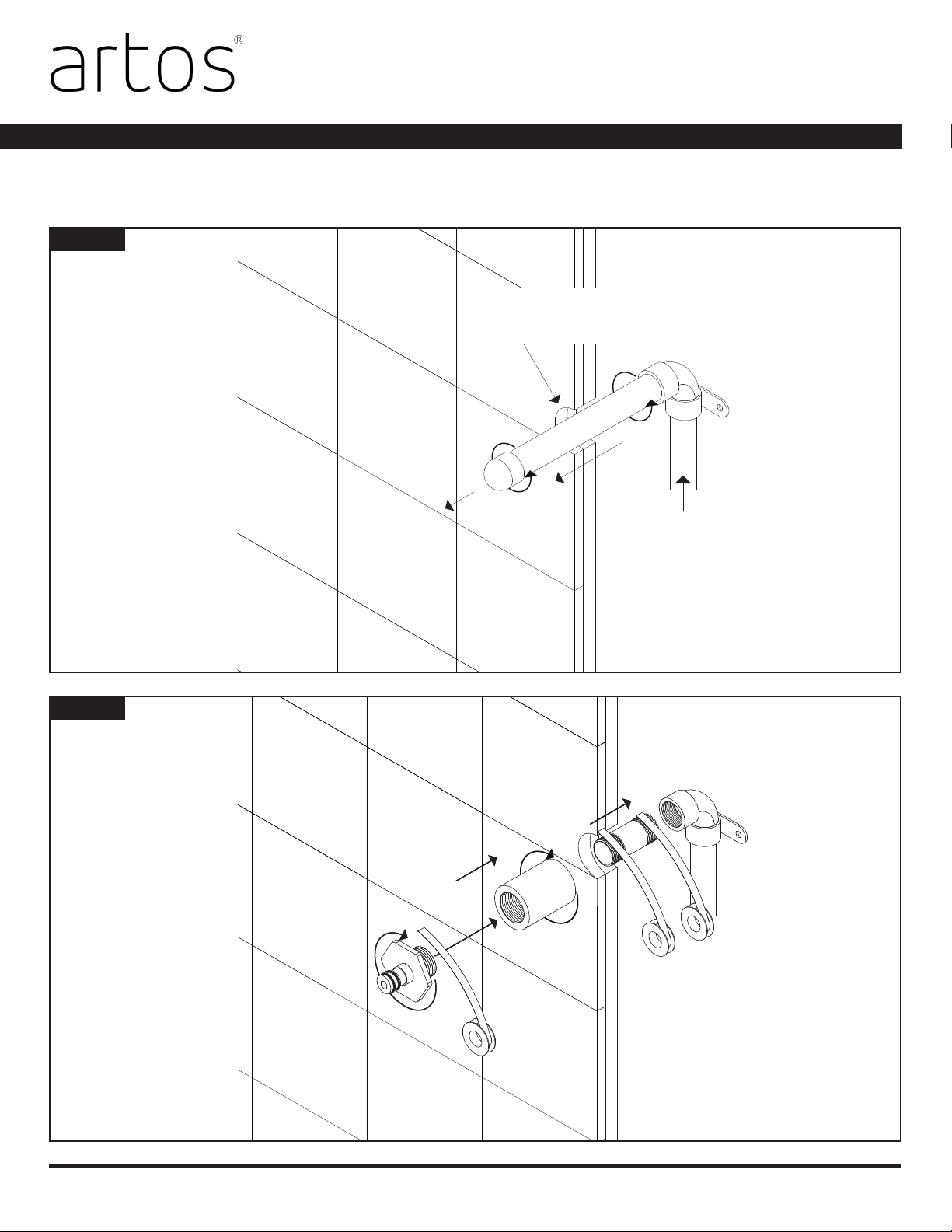 artos®