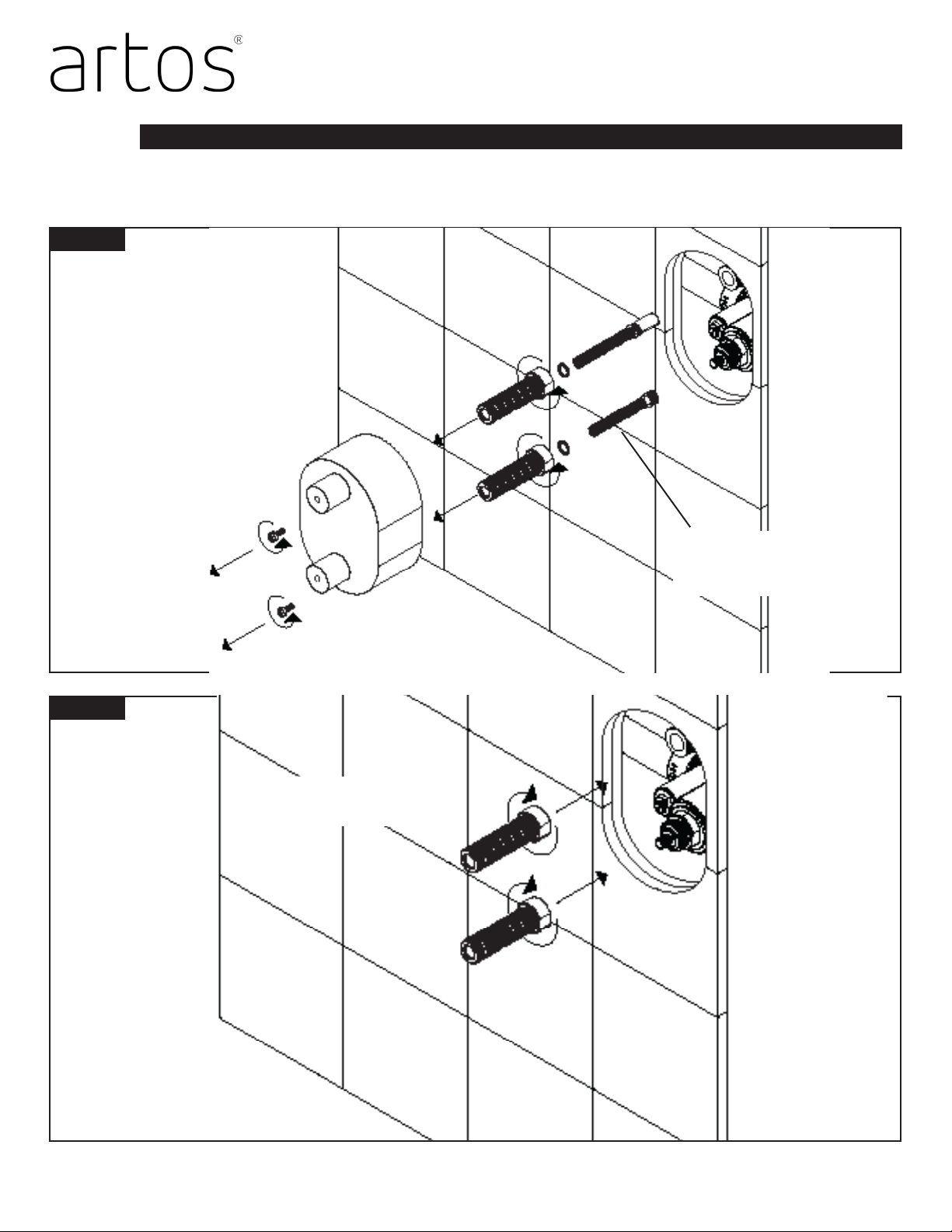 artos®