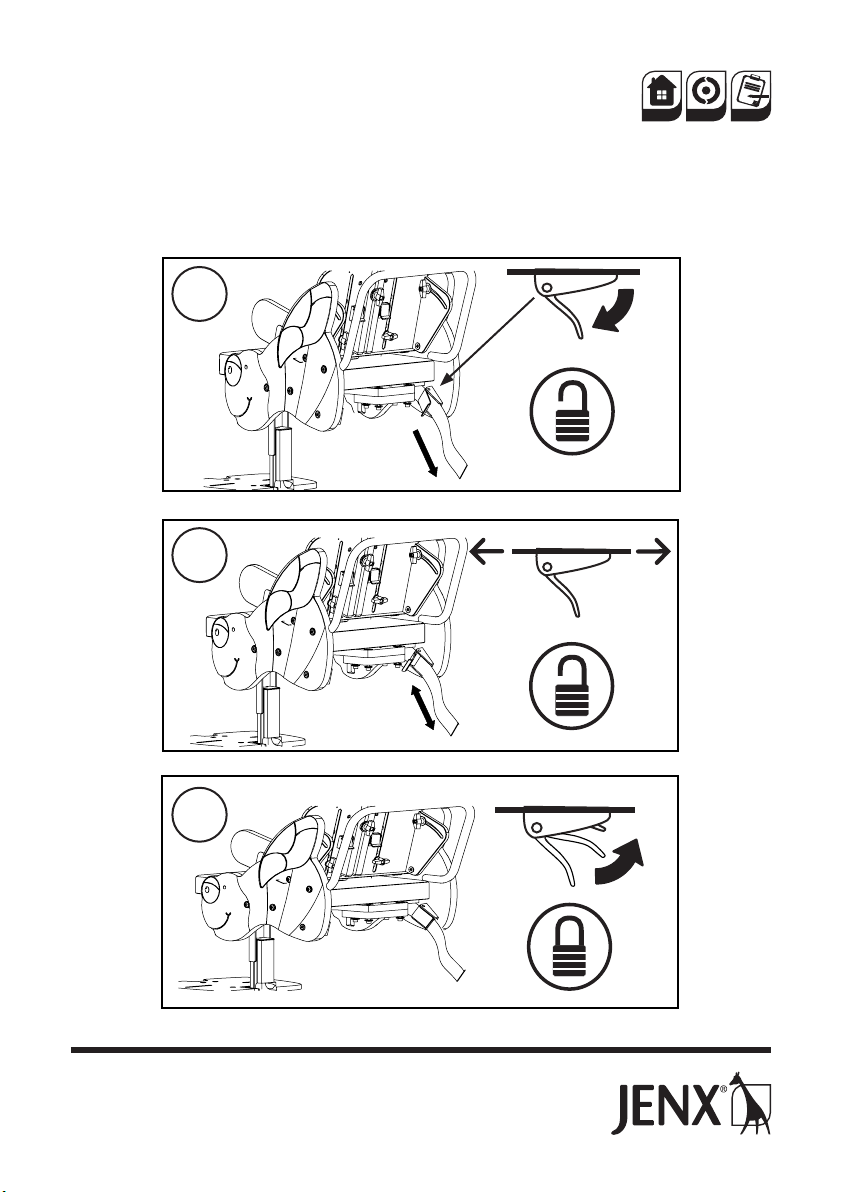 JENX®