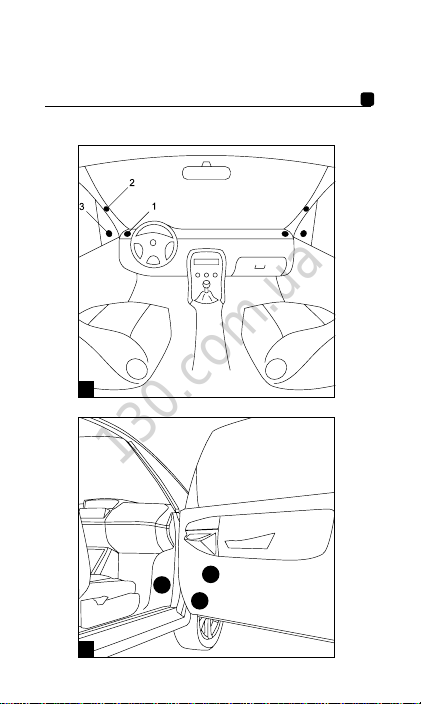 2

3

1

130.com.ua