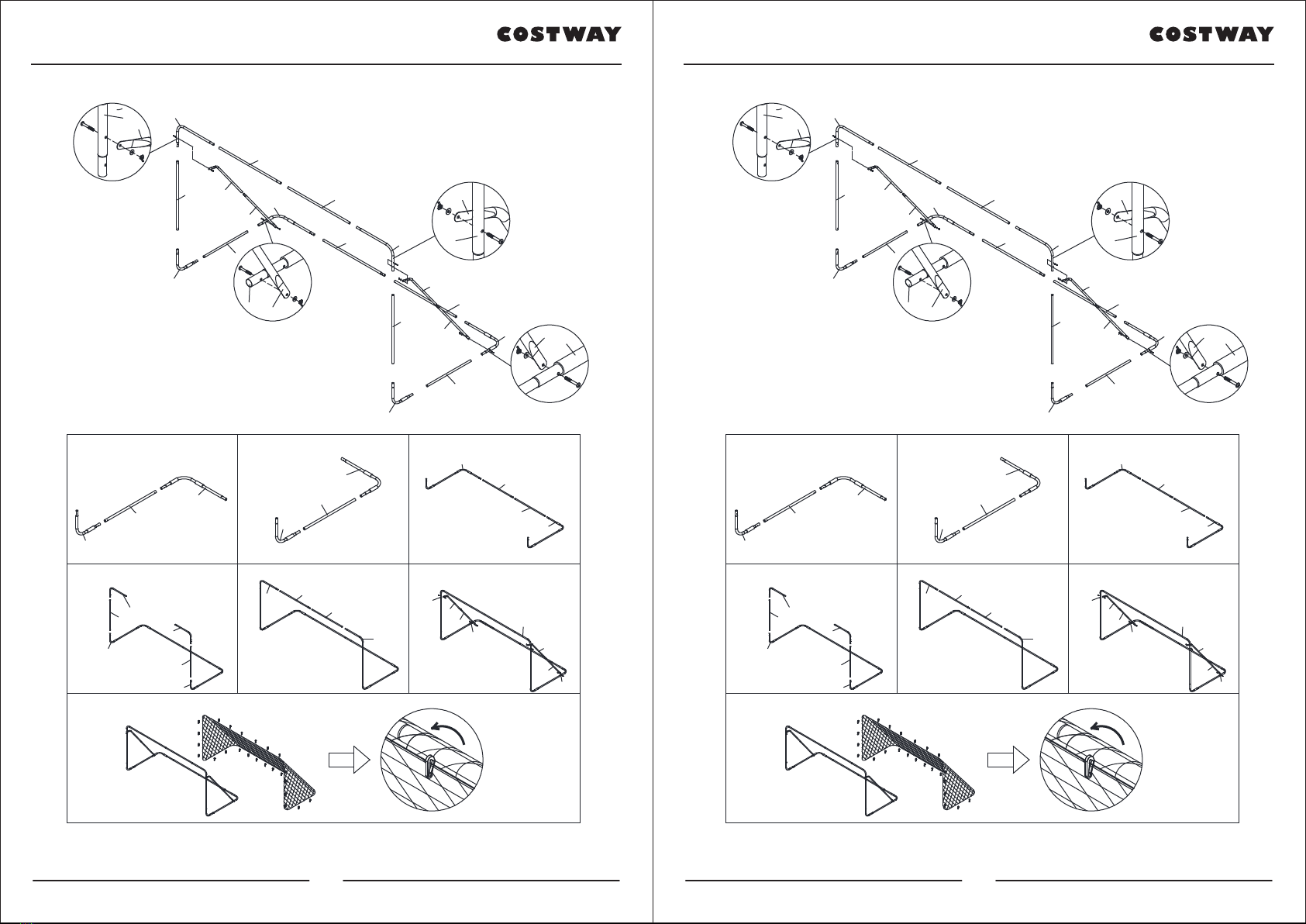 COSTWAY

COSTWAY