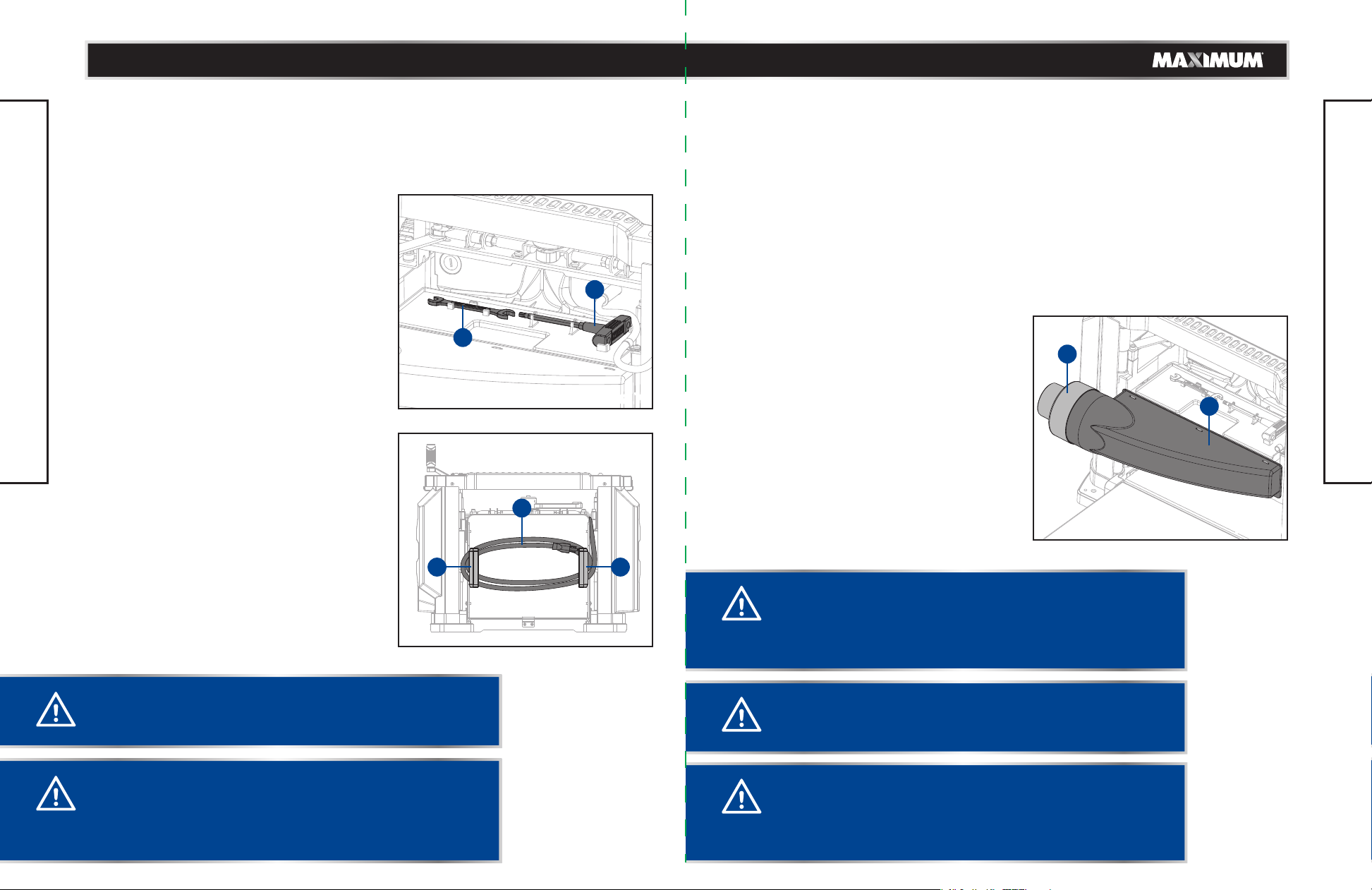 MAXIMUM