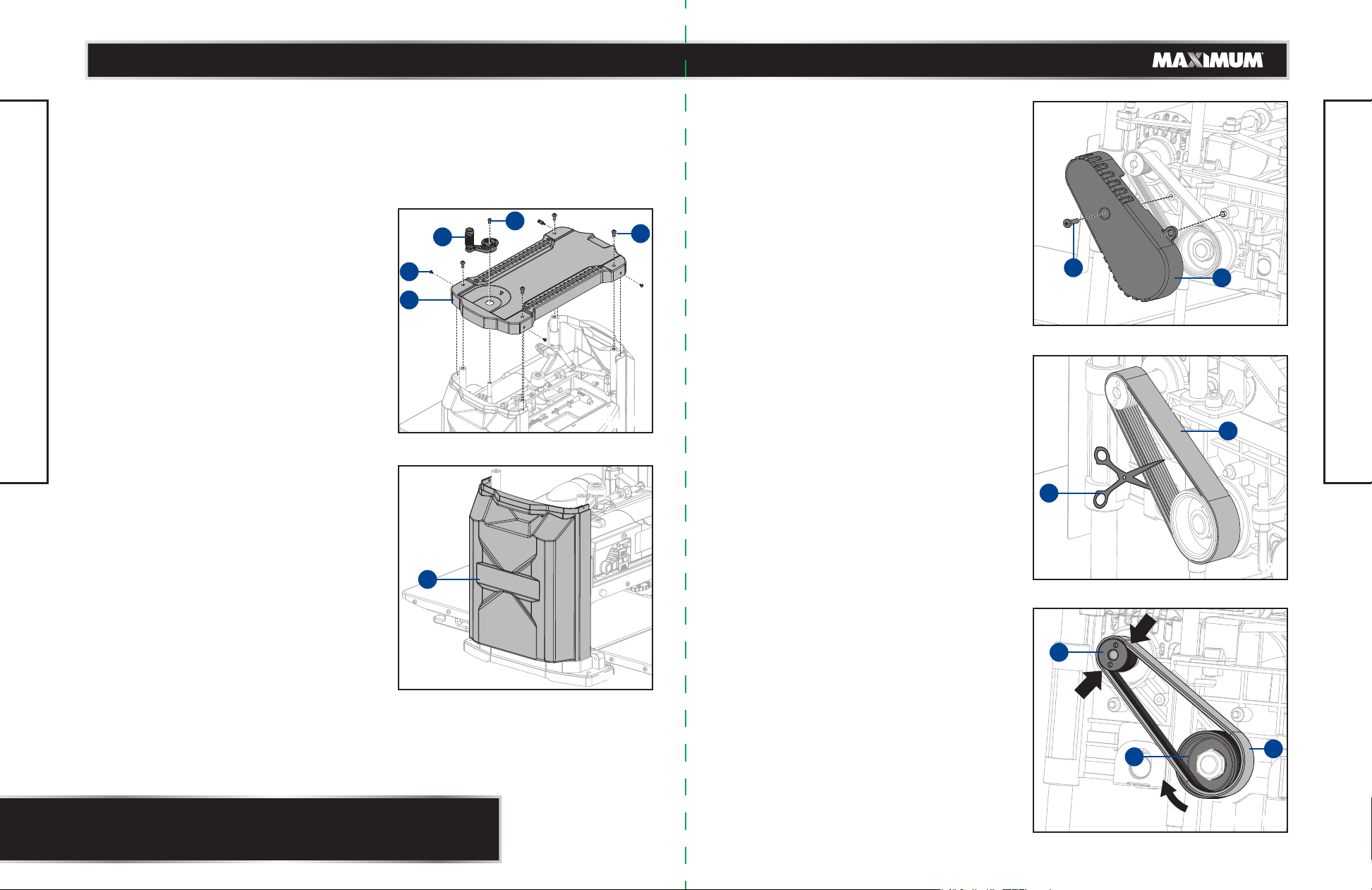 MAXIMUM