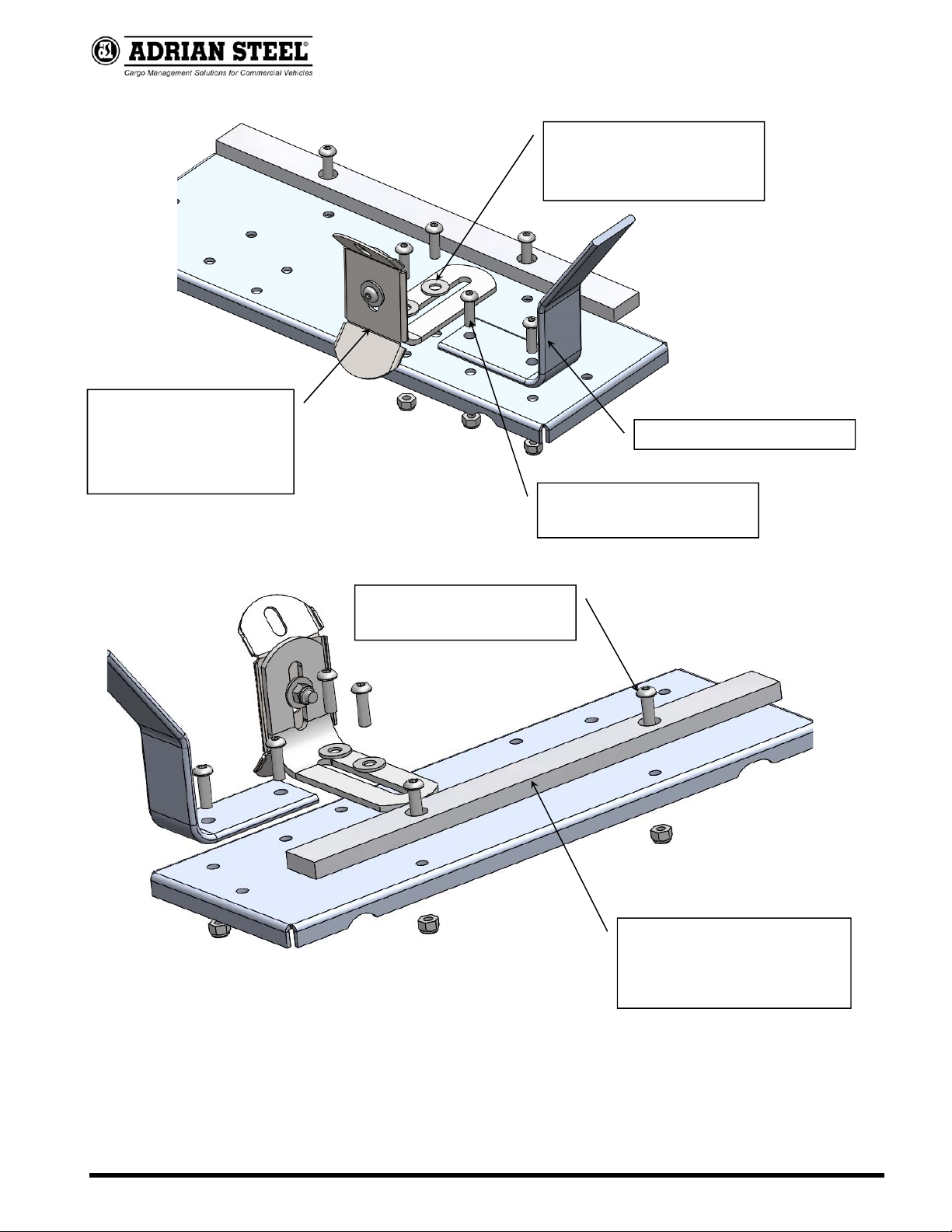 ADRIAN STEEL®
Cargo Management Solutions for Commercial Vehicles