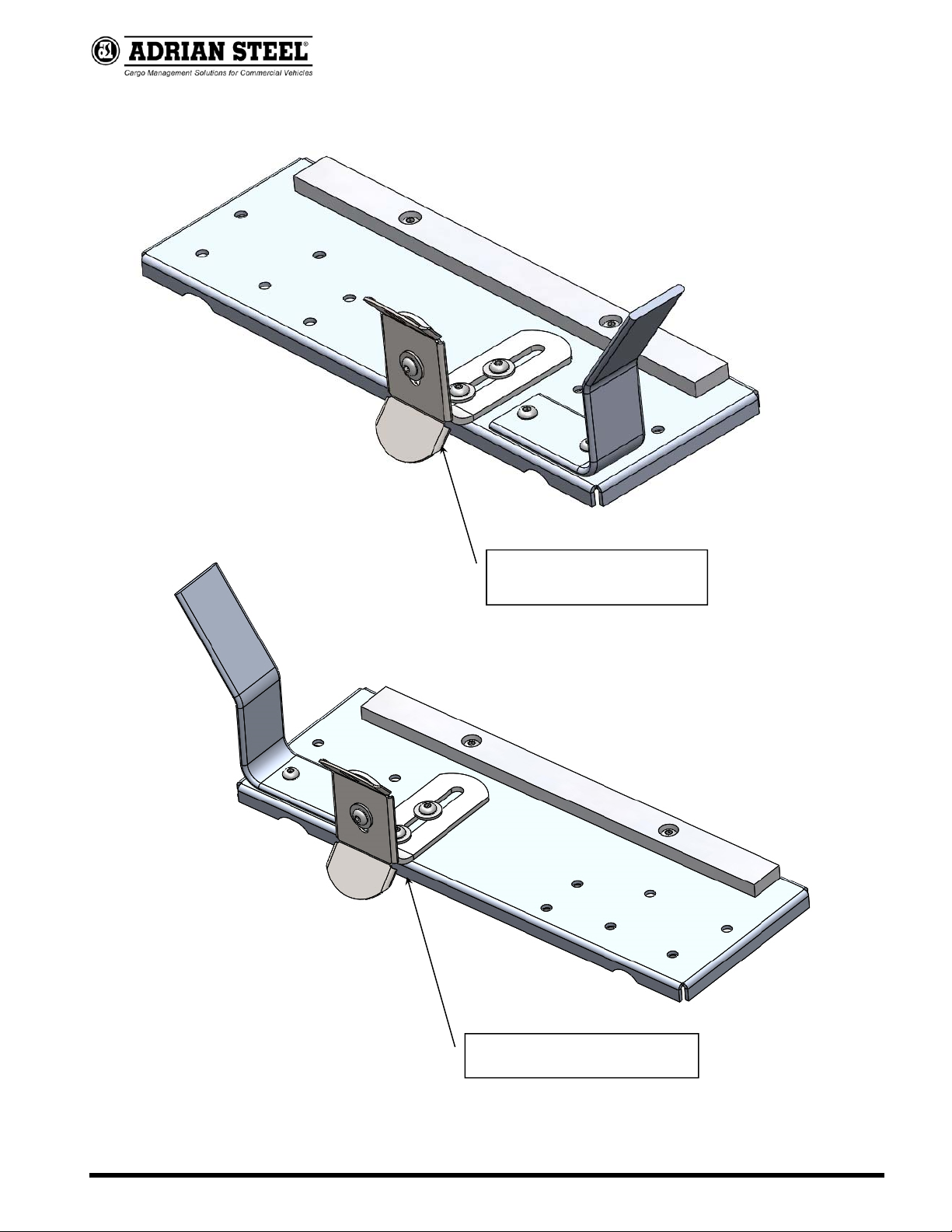 ADRIAN STEEL®
Cargo Management Solutions for Commercial Vehicles