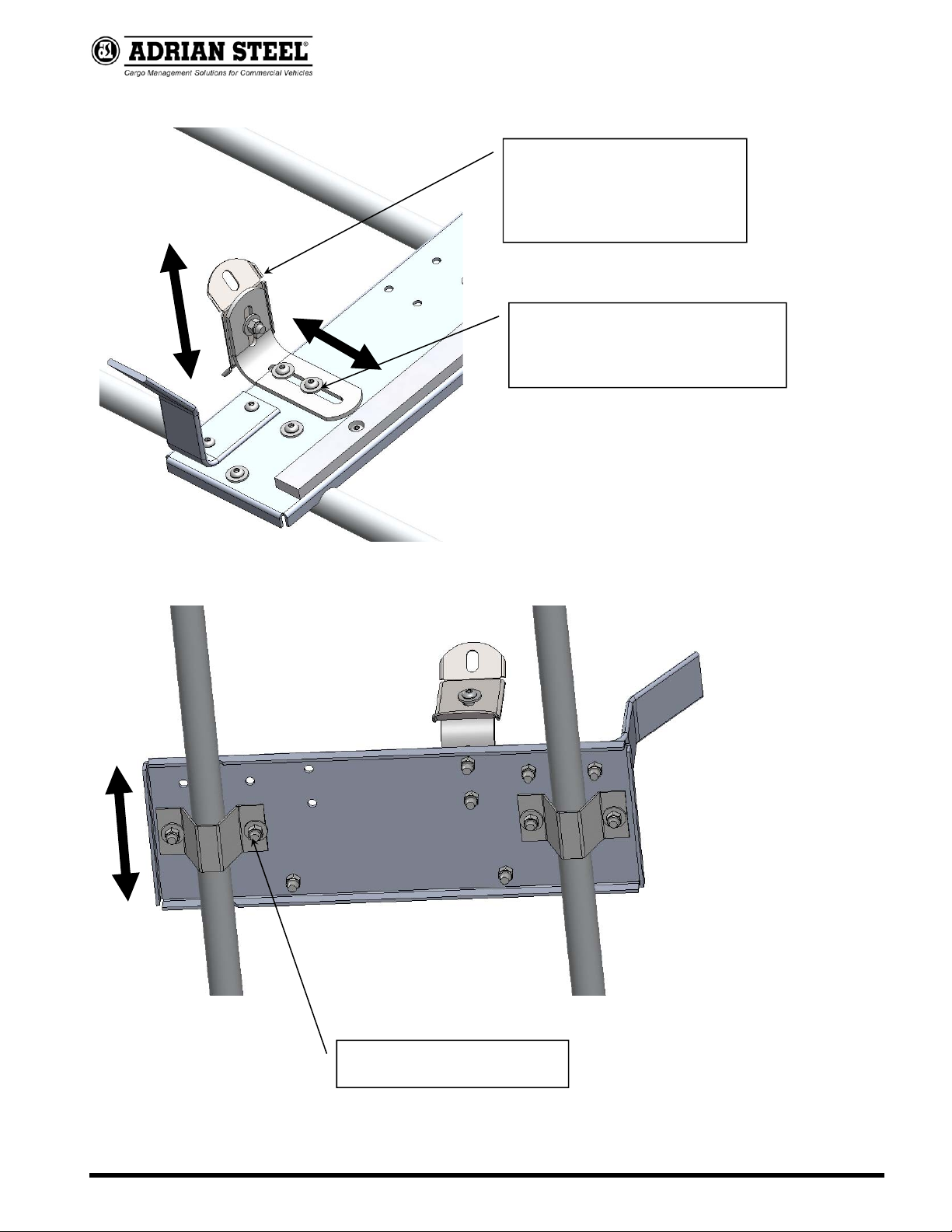 ADRIAN STEEL®
Cargo Management Solutions for Commercial Vehicles