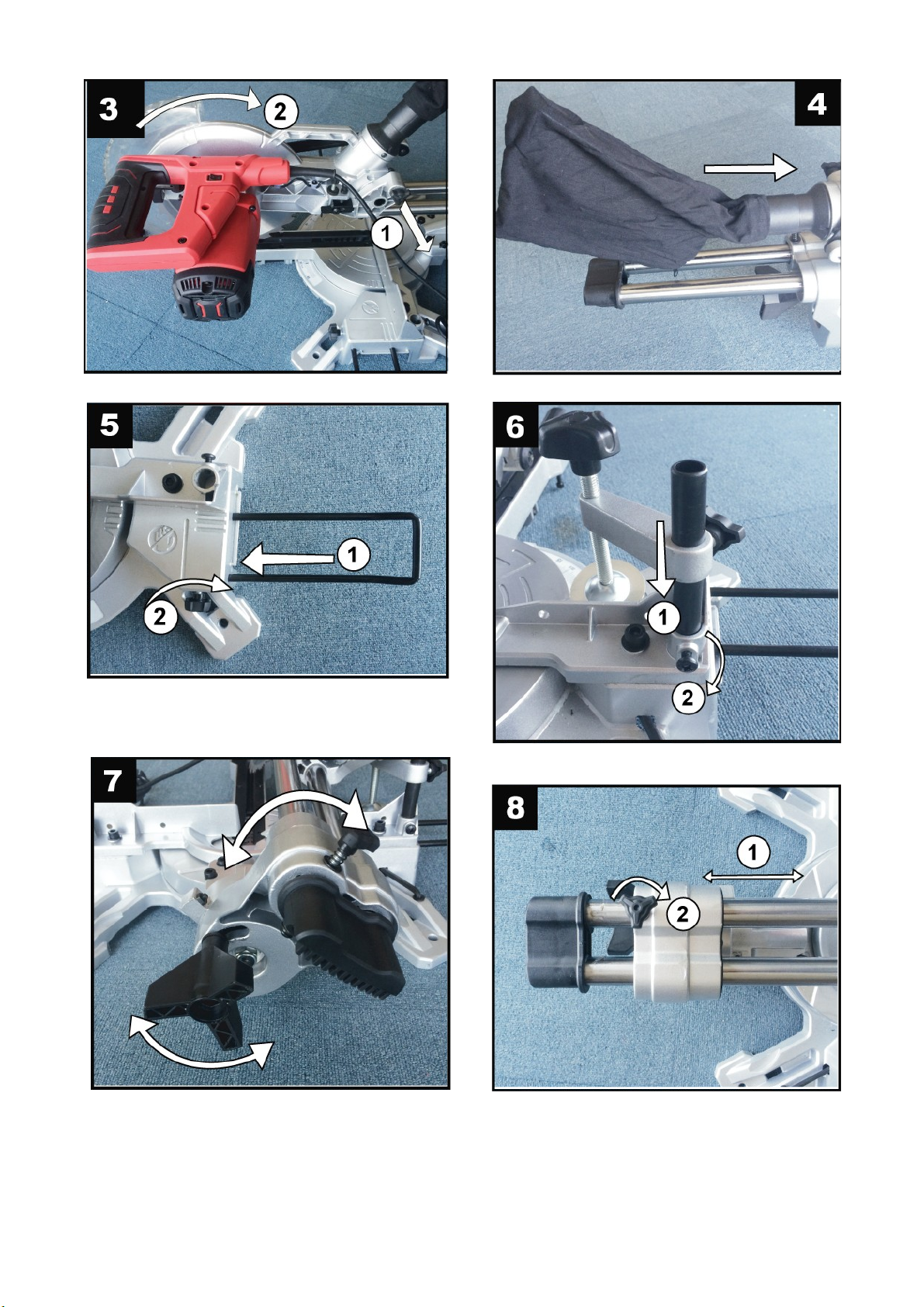 3
2
1

4

5
1
2

6
1
2

7

8
1
2