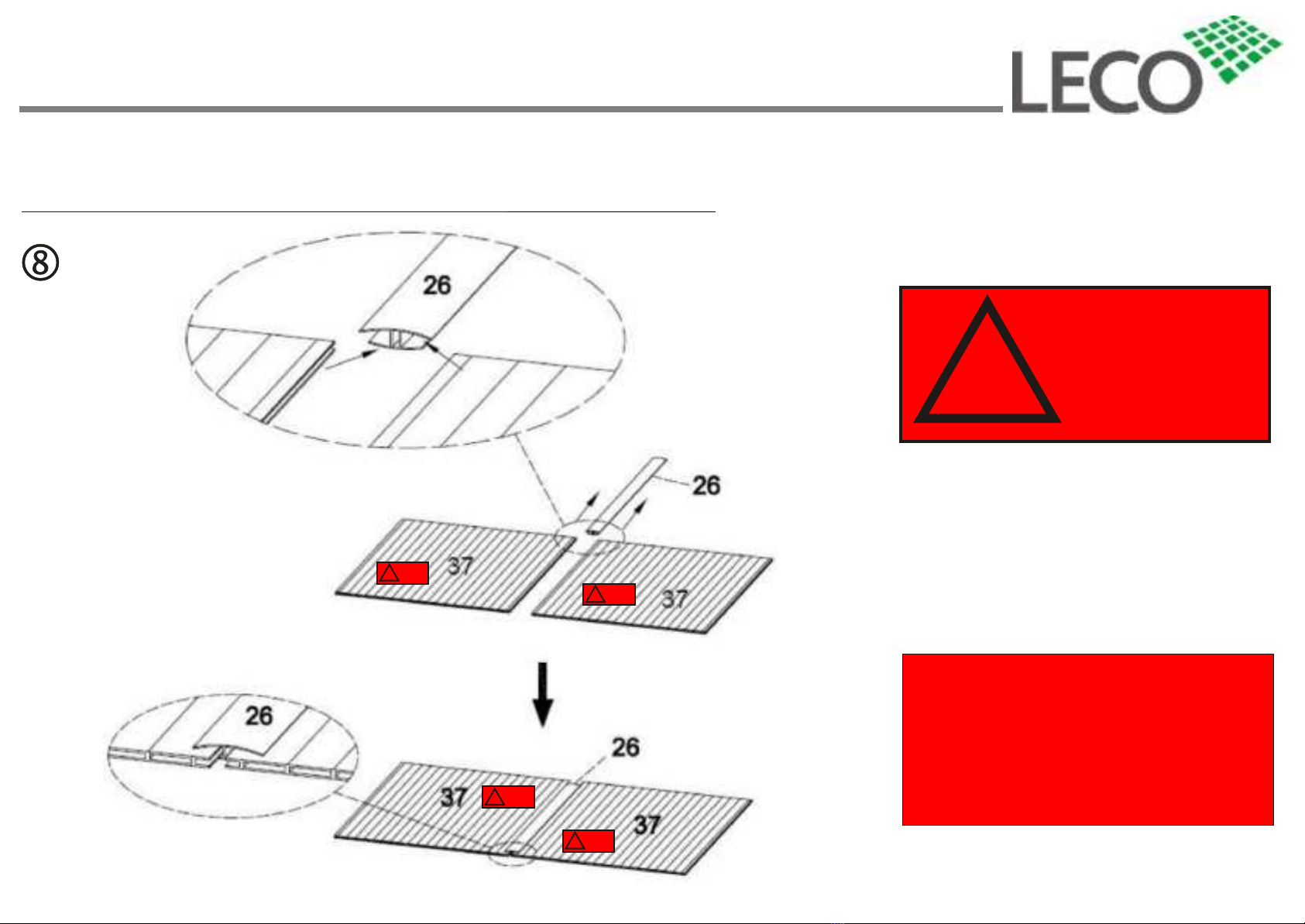 LECO

⑧

26

26

37

37

26

26

37

37