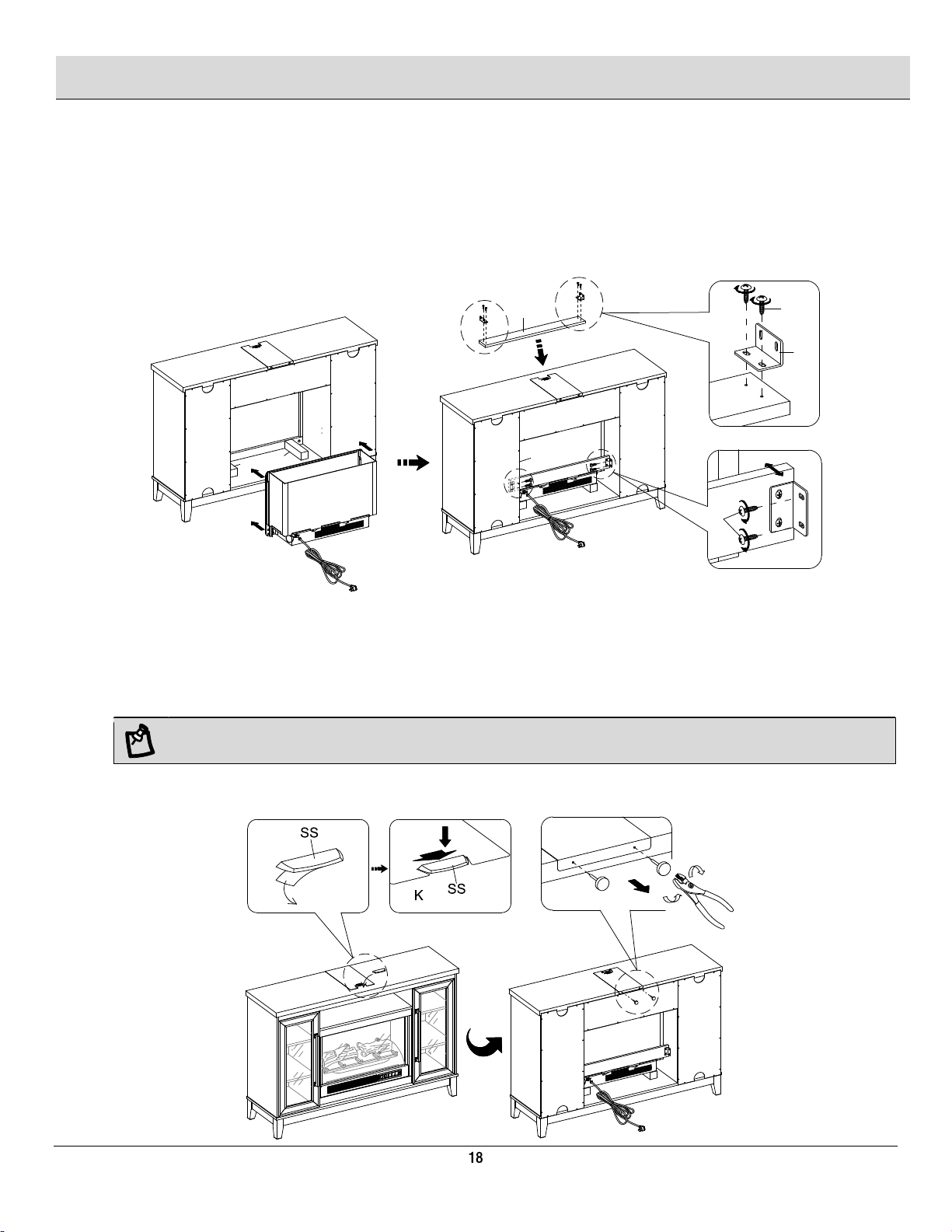 SS

K SS

18