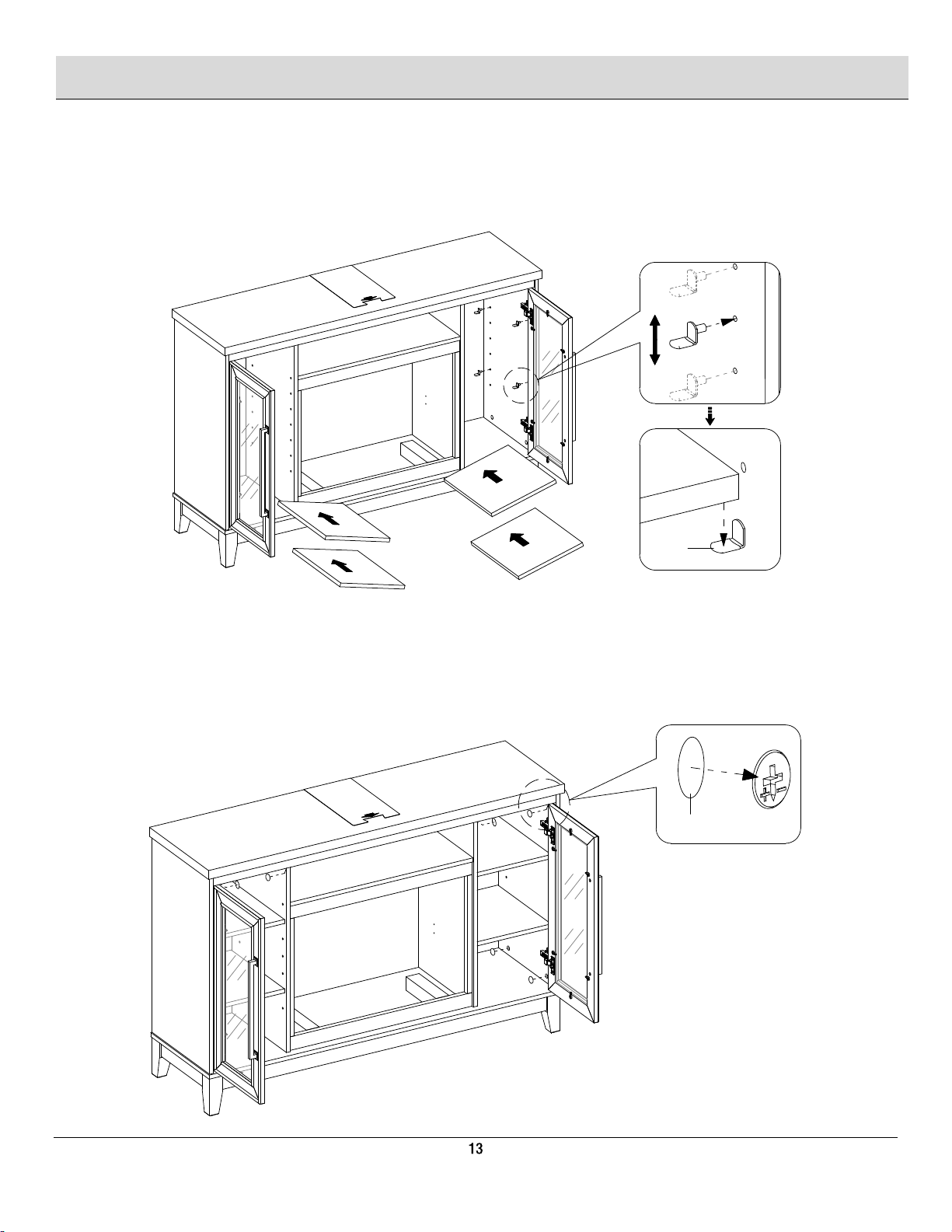 13