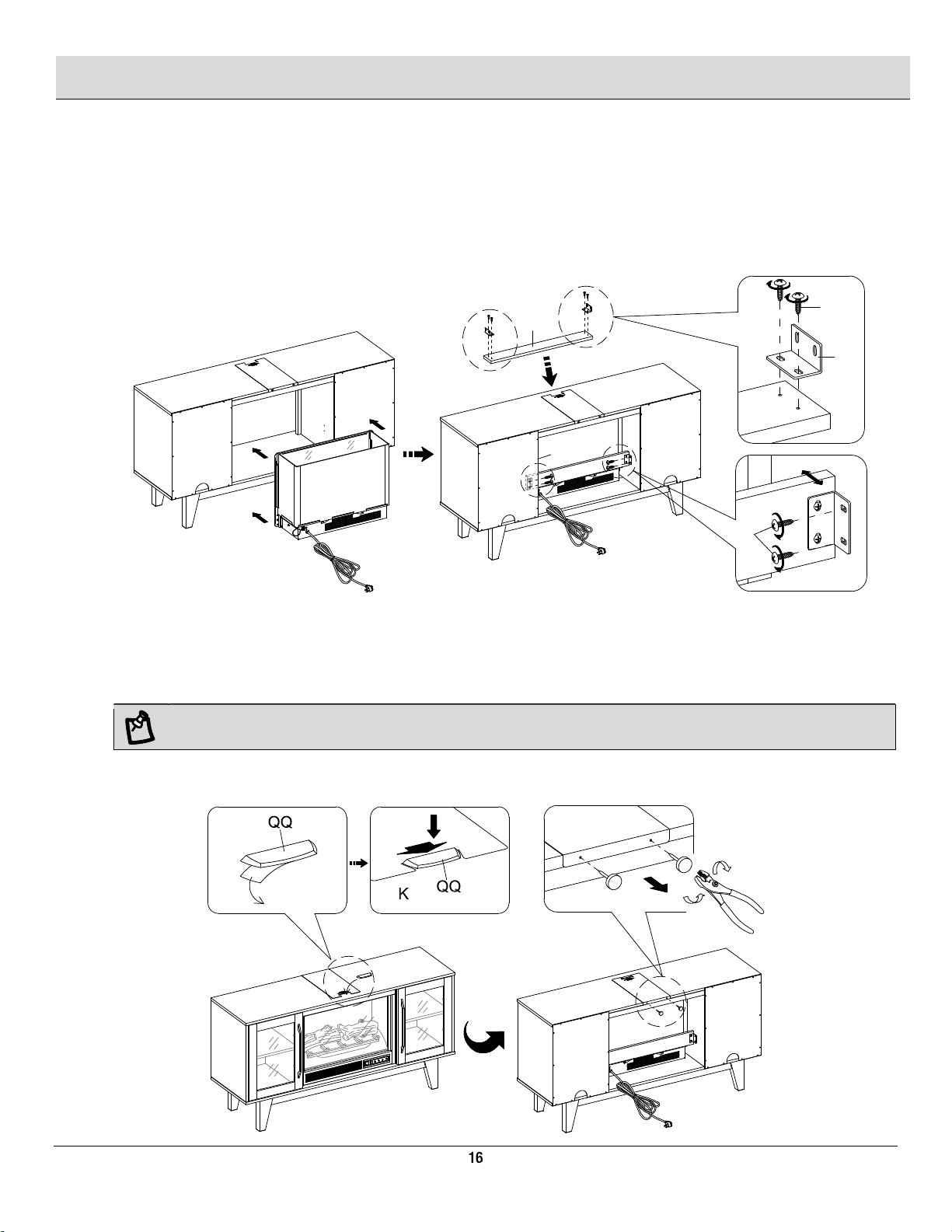 QQ

K

QQ

16