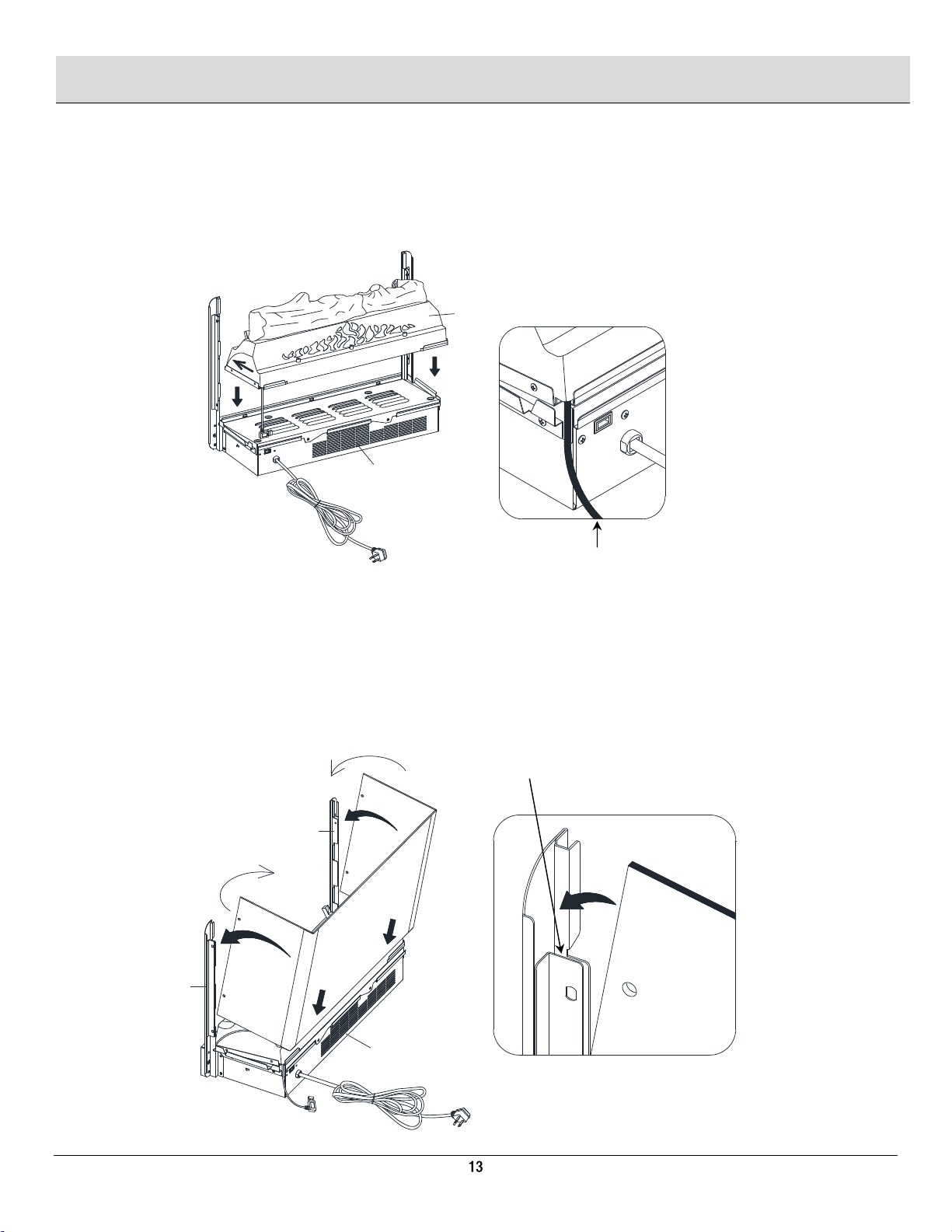 13