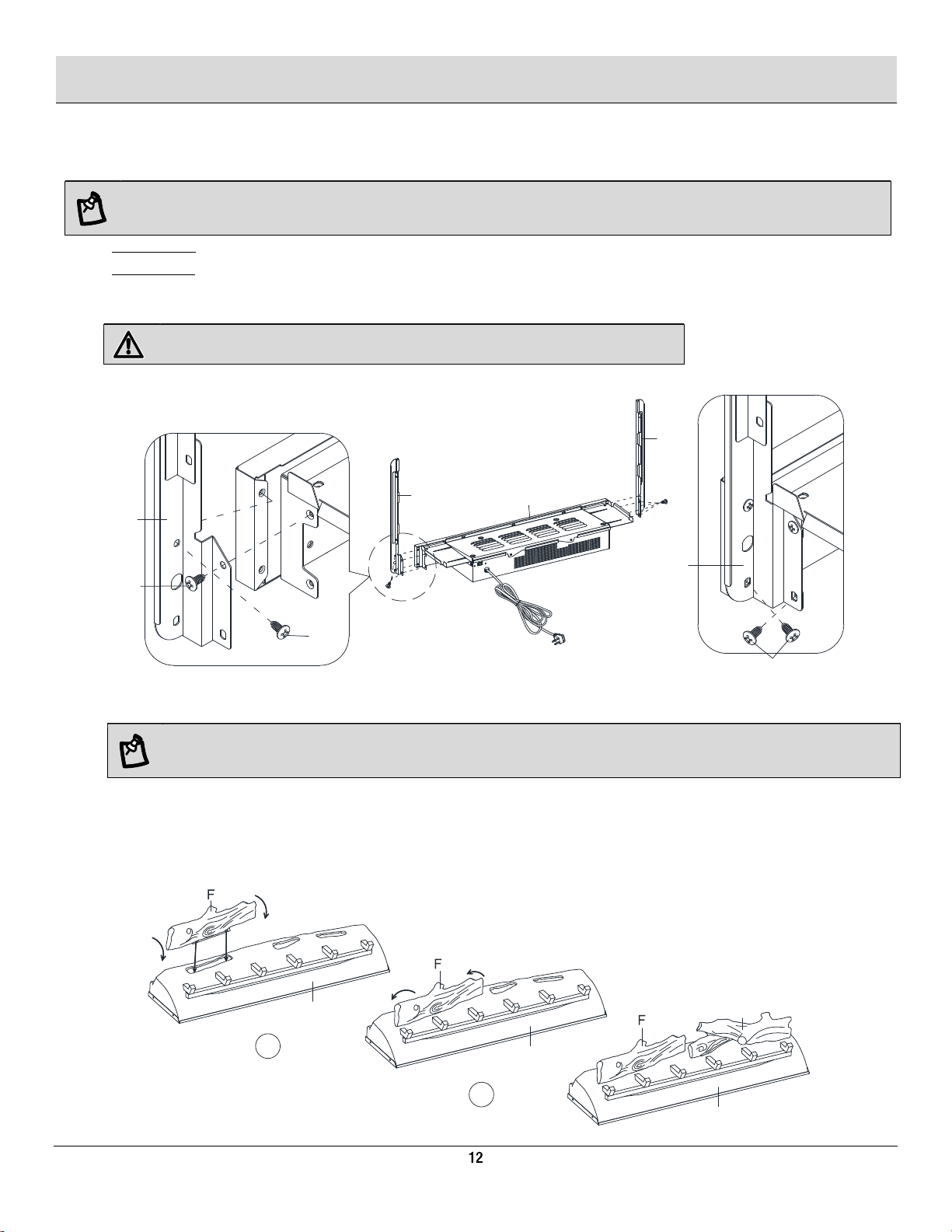 F

F

F

12