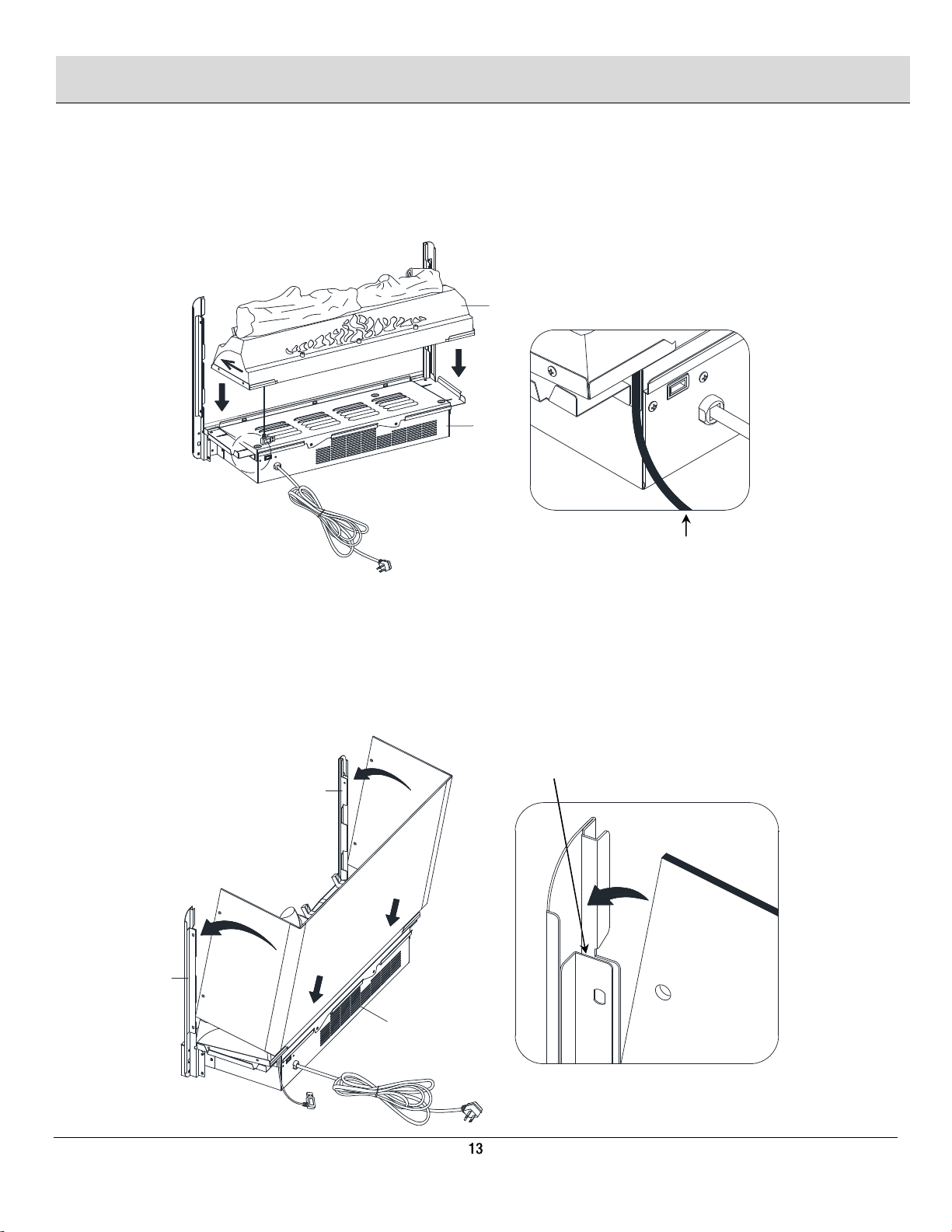 13