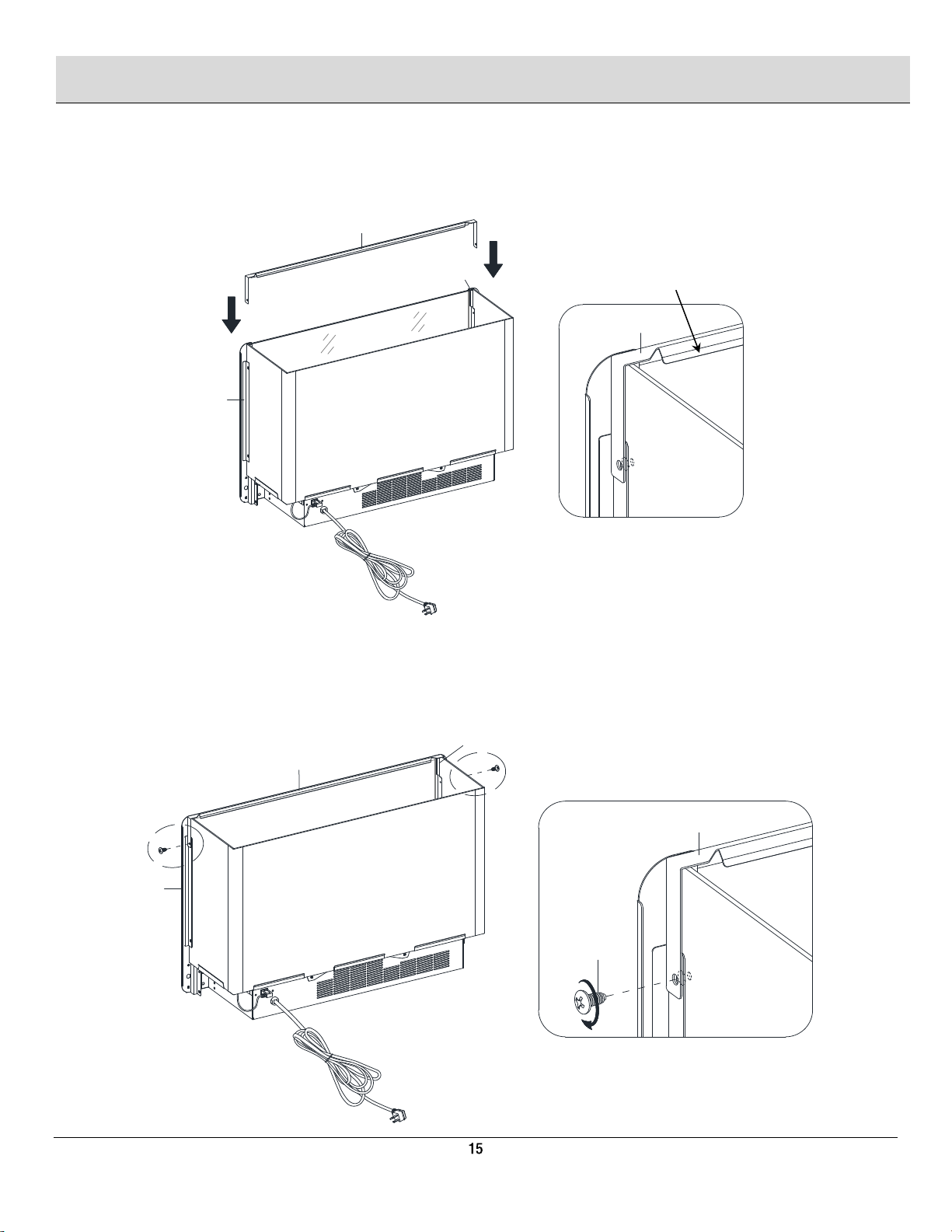 15