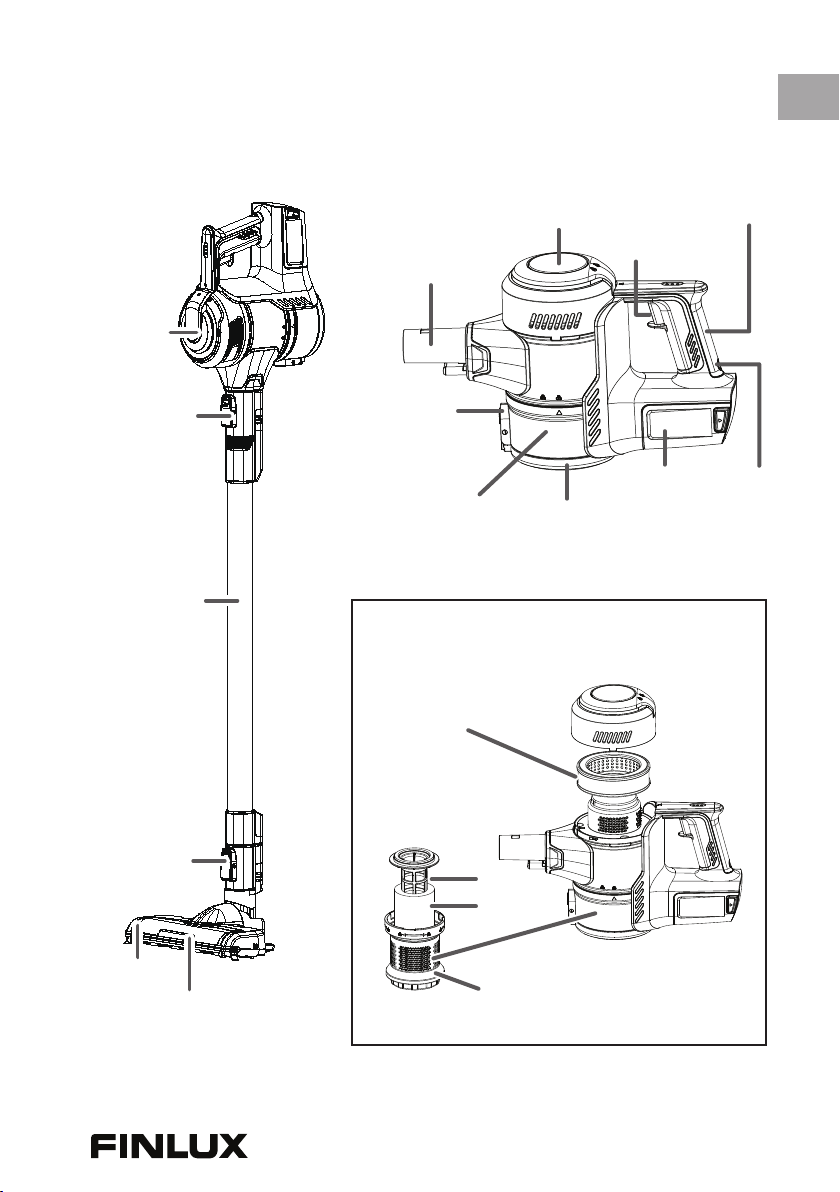 FINLUX