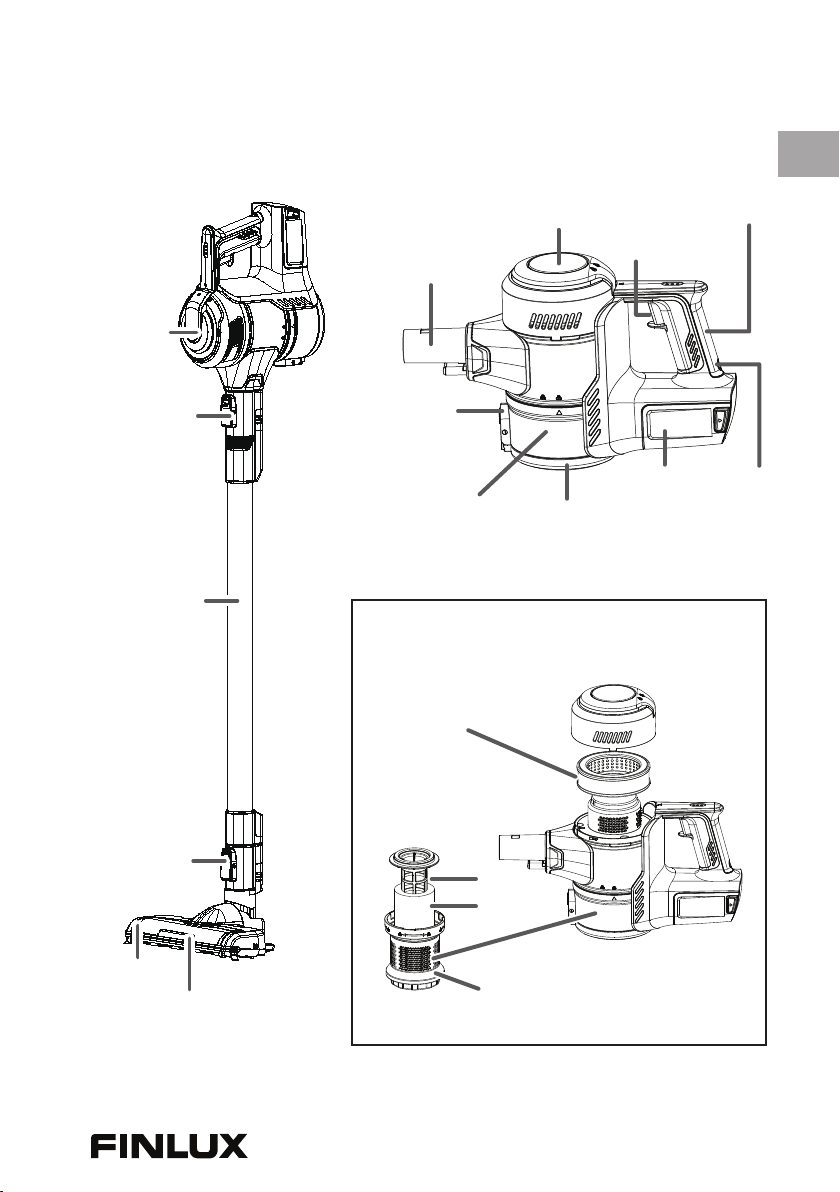 FINLUX