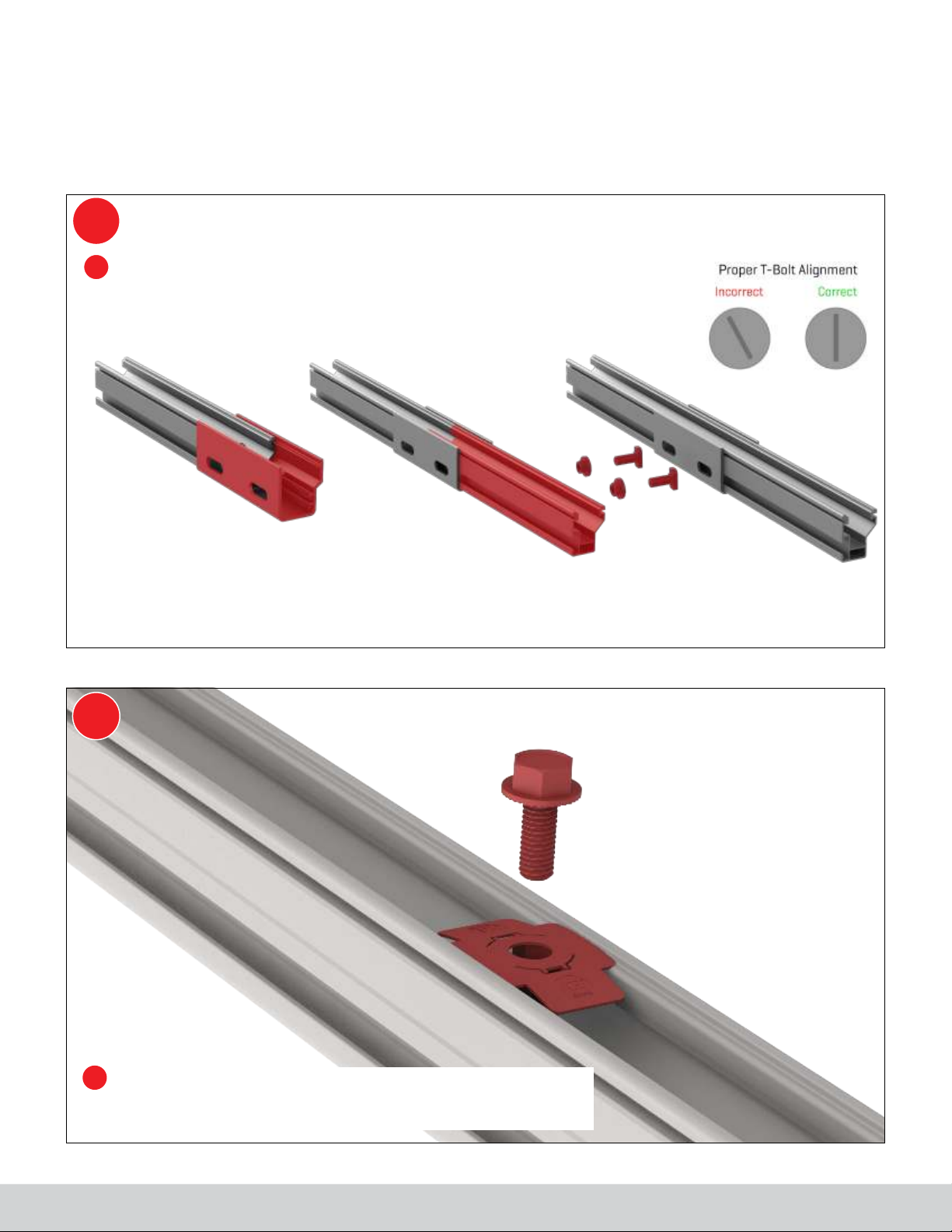 Proper T-Bolt Alignment

Incorrect

Correct