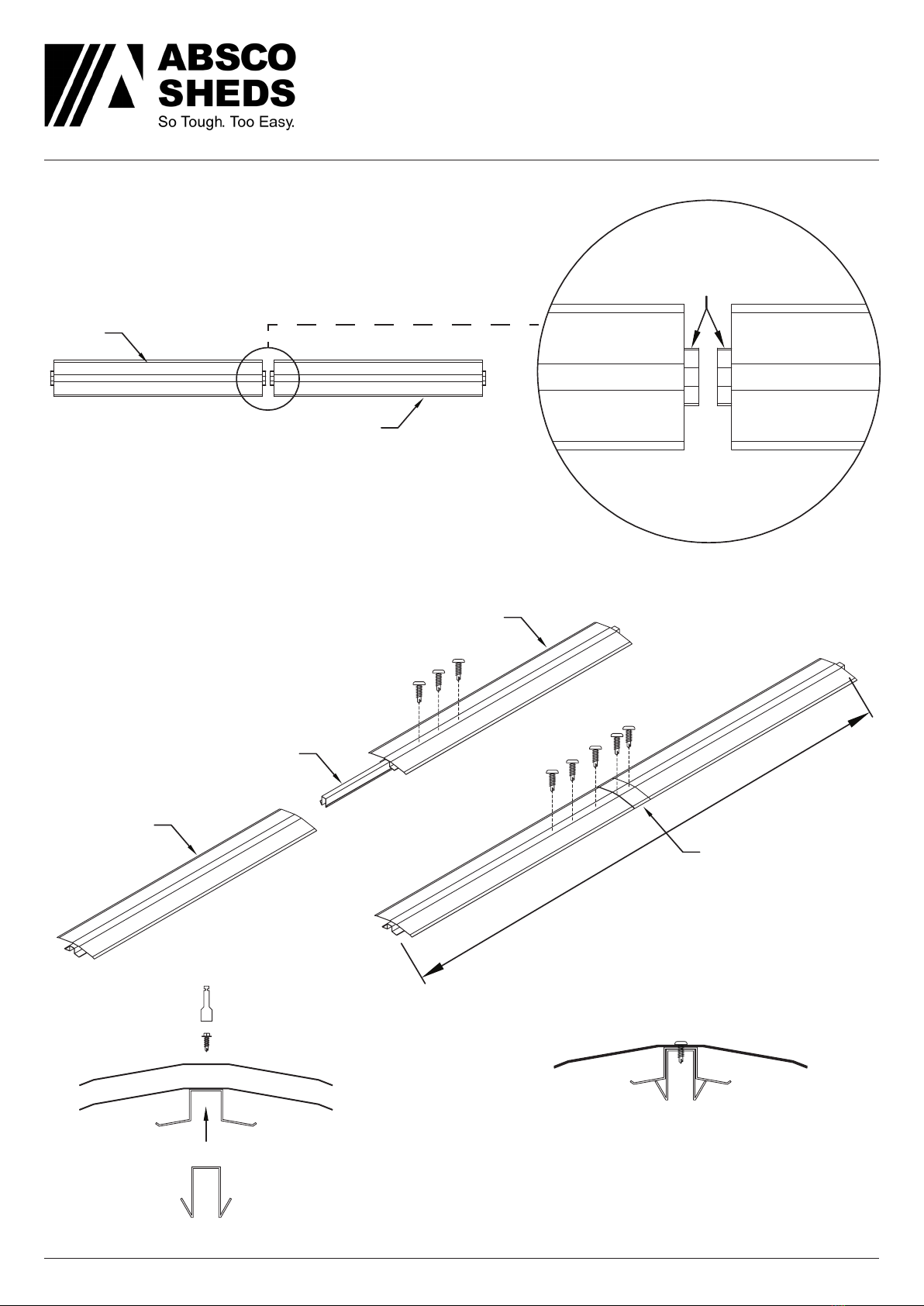 ABSCO
SHEDS
So Tough. Too Easy.