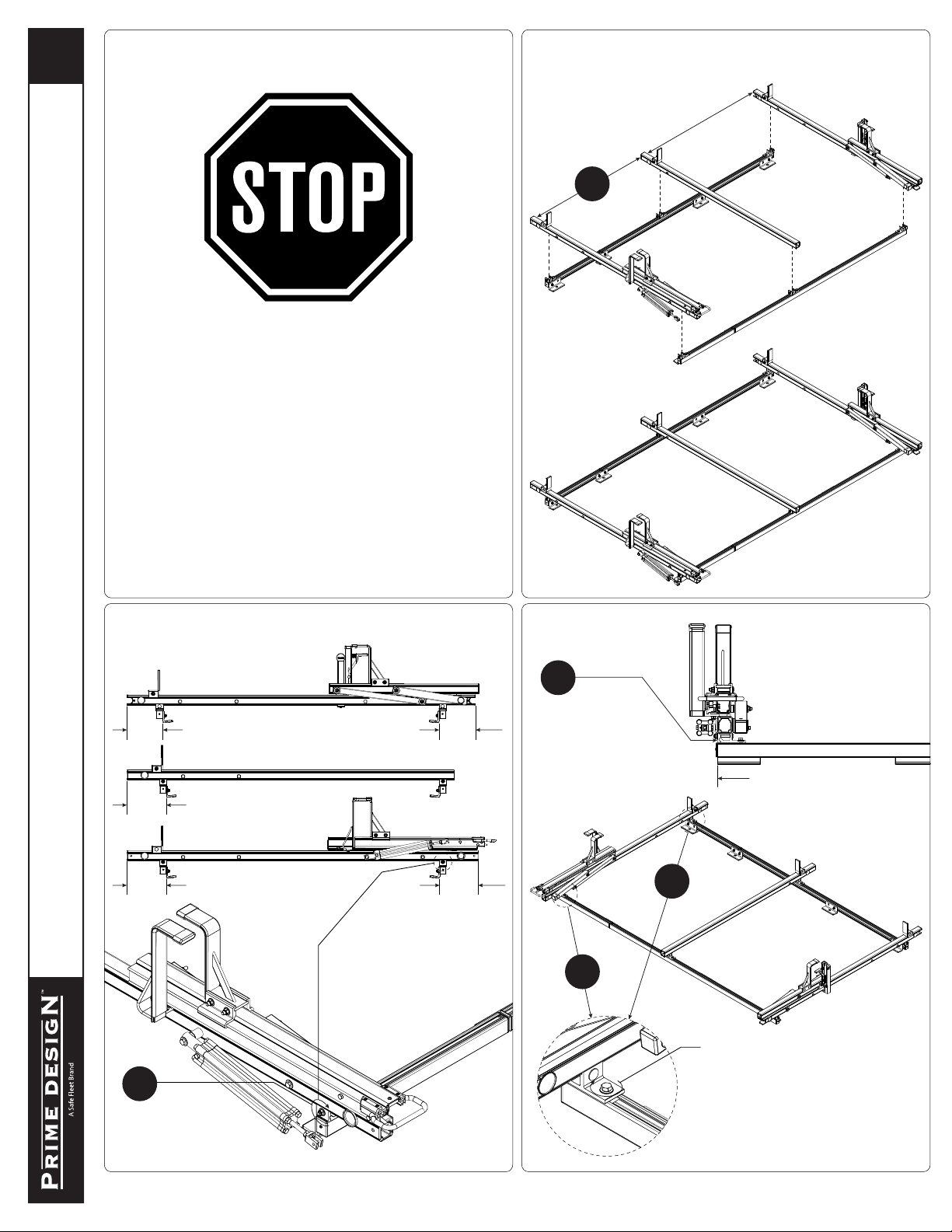 STOP

PRIME DESIGN™
A Safe Fleet Brand