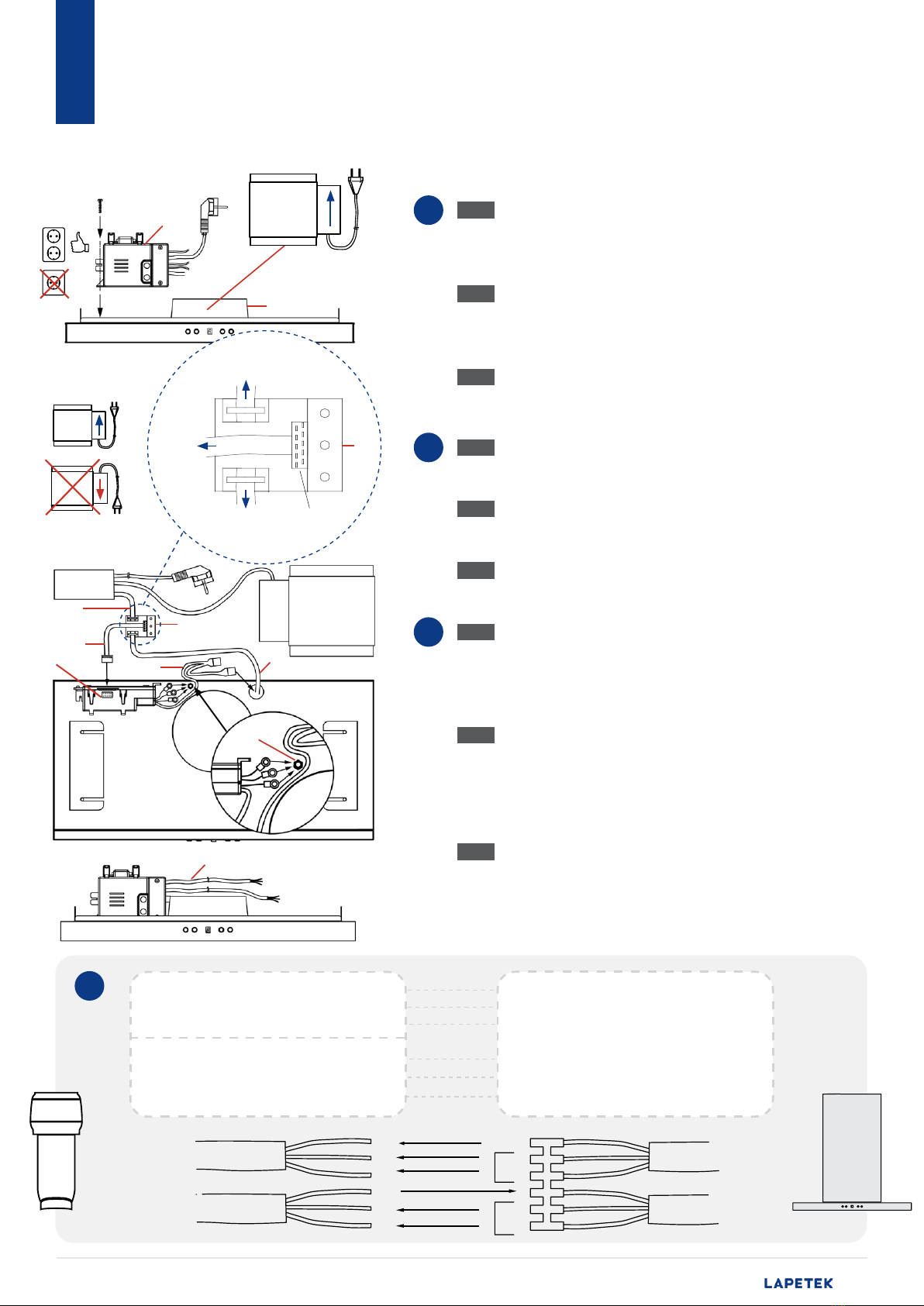 LAPETEK