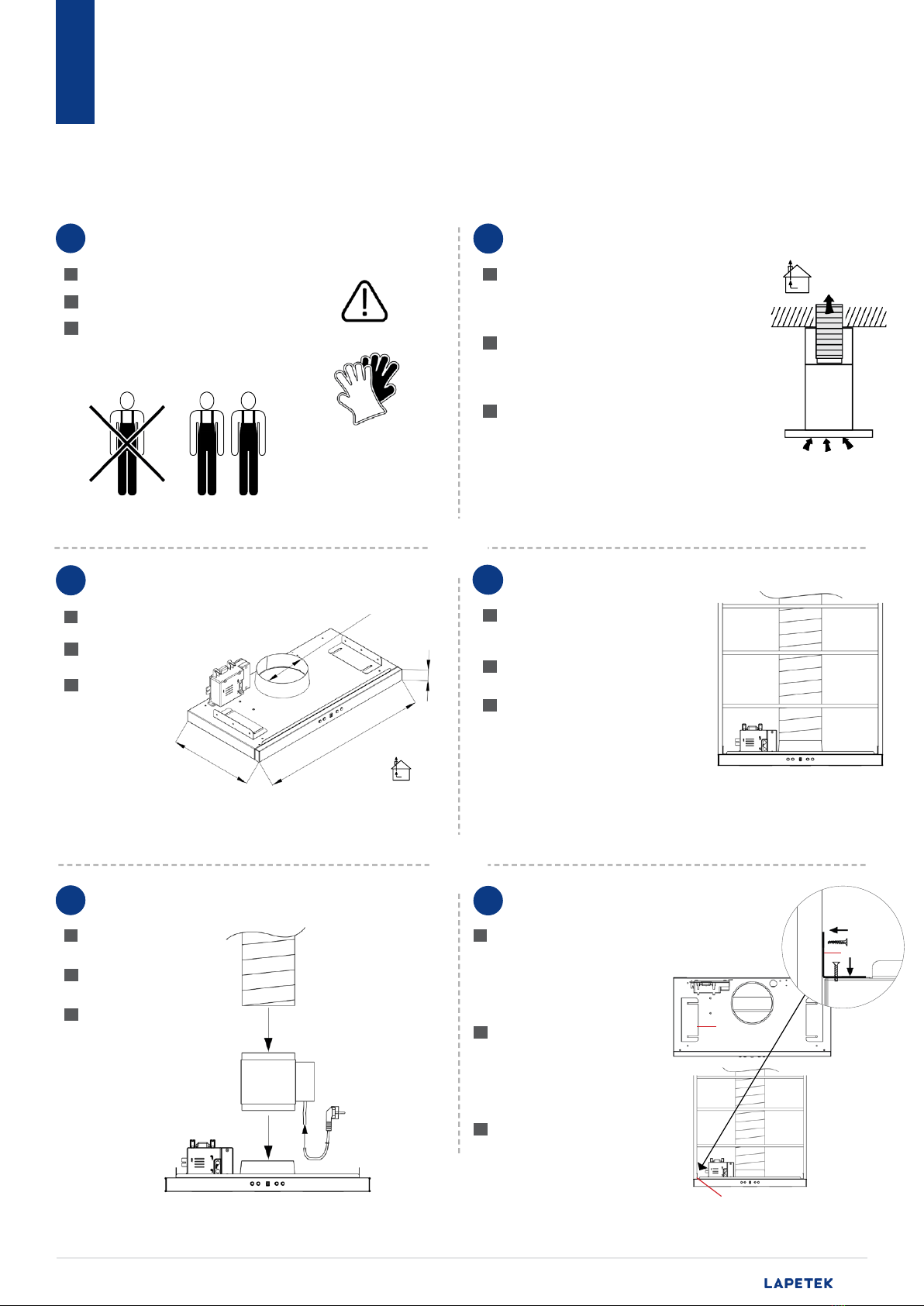 LAPETEK