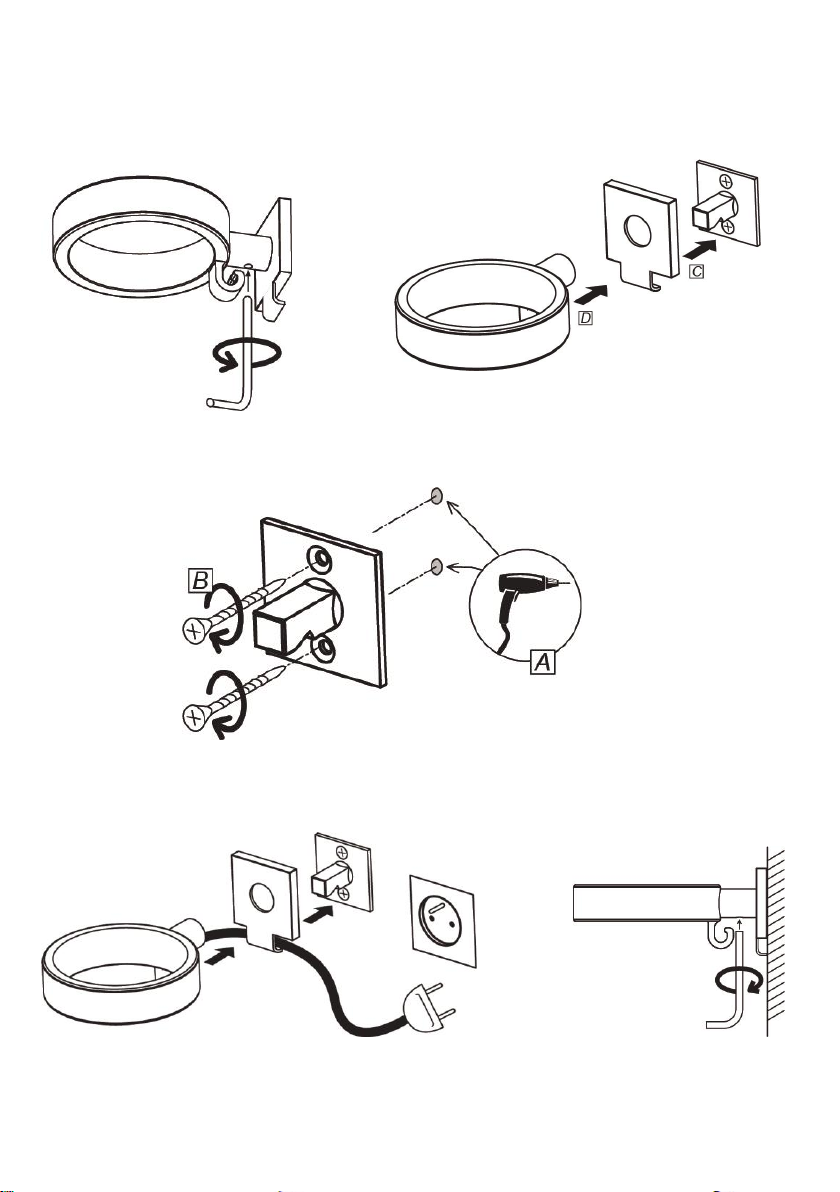 D
C
B
A