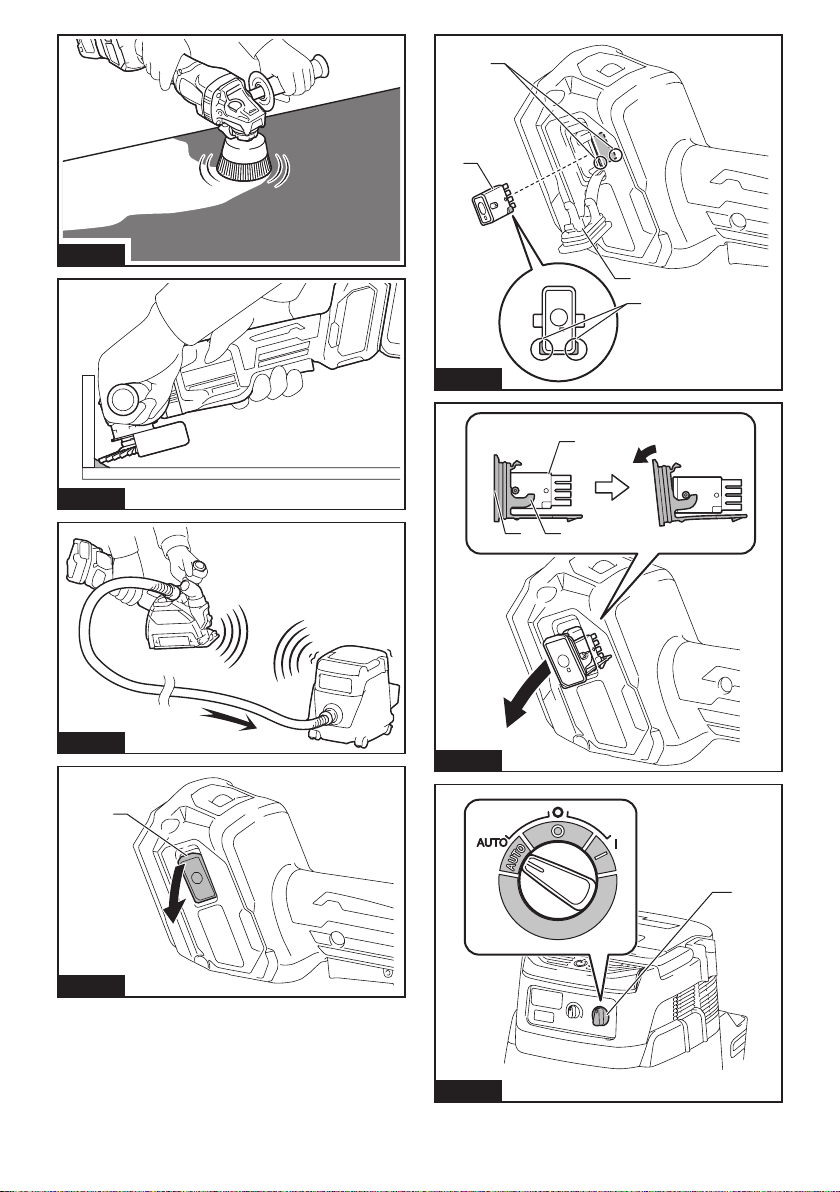 AUTO
AUTO
O
I