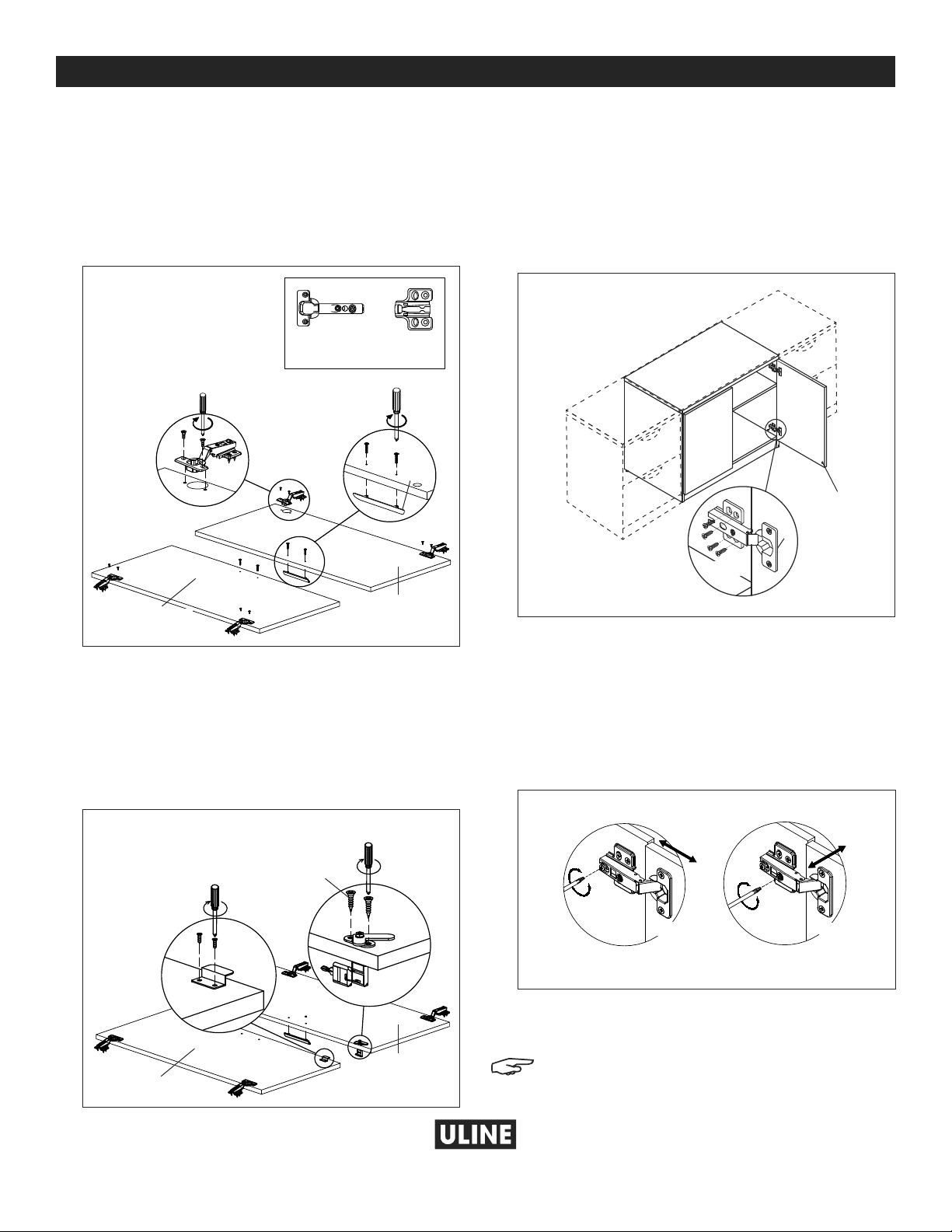 ULINE