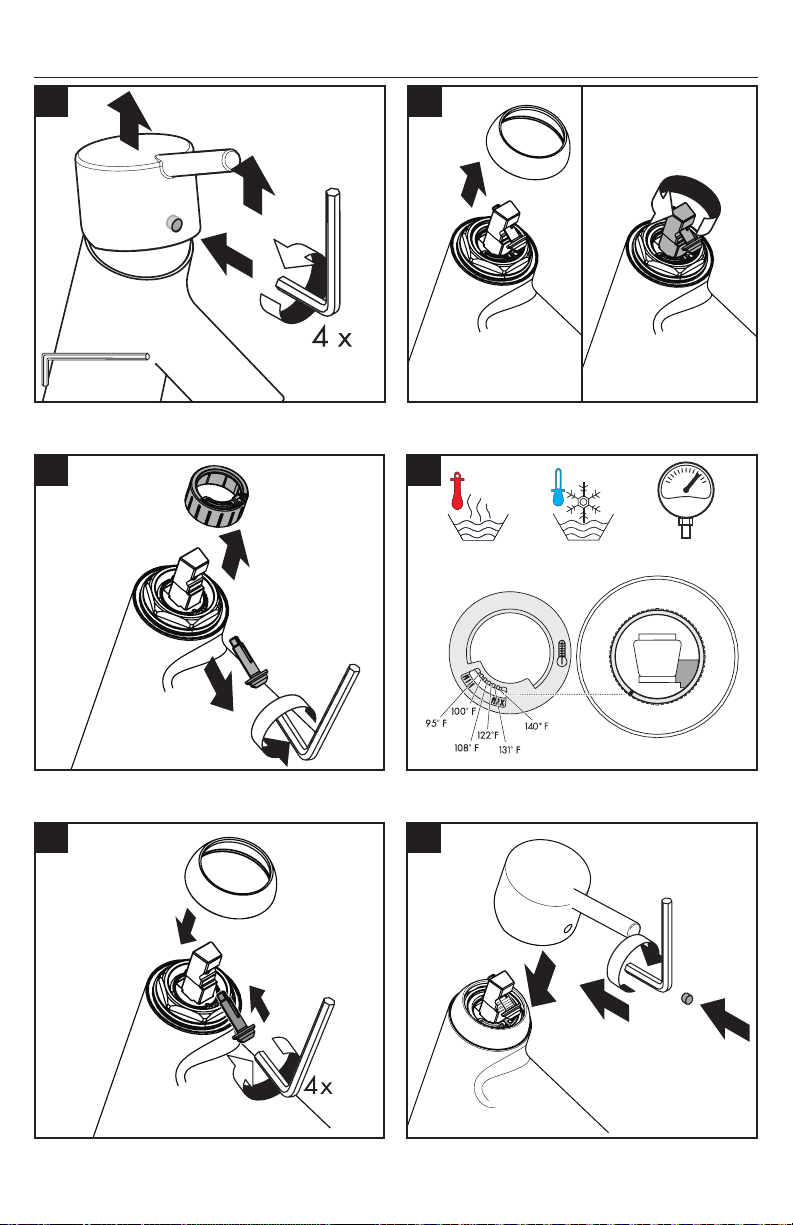 4 x

95° F
100° F
108° F
122°F
131° F
140° F

4x