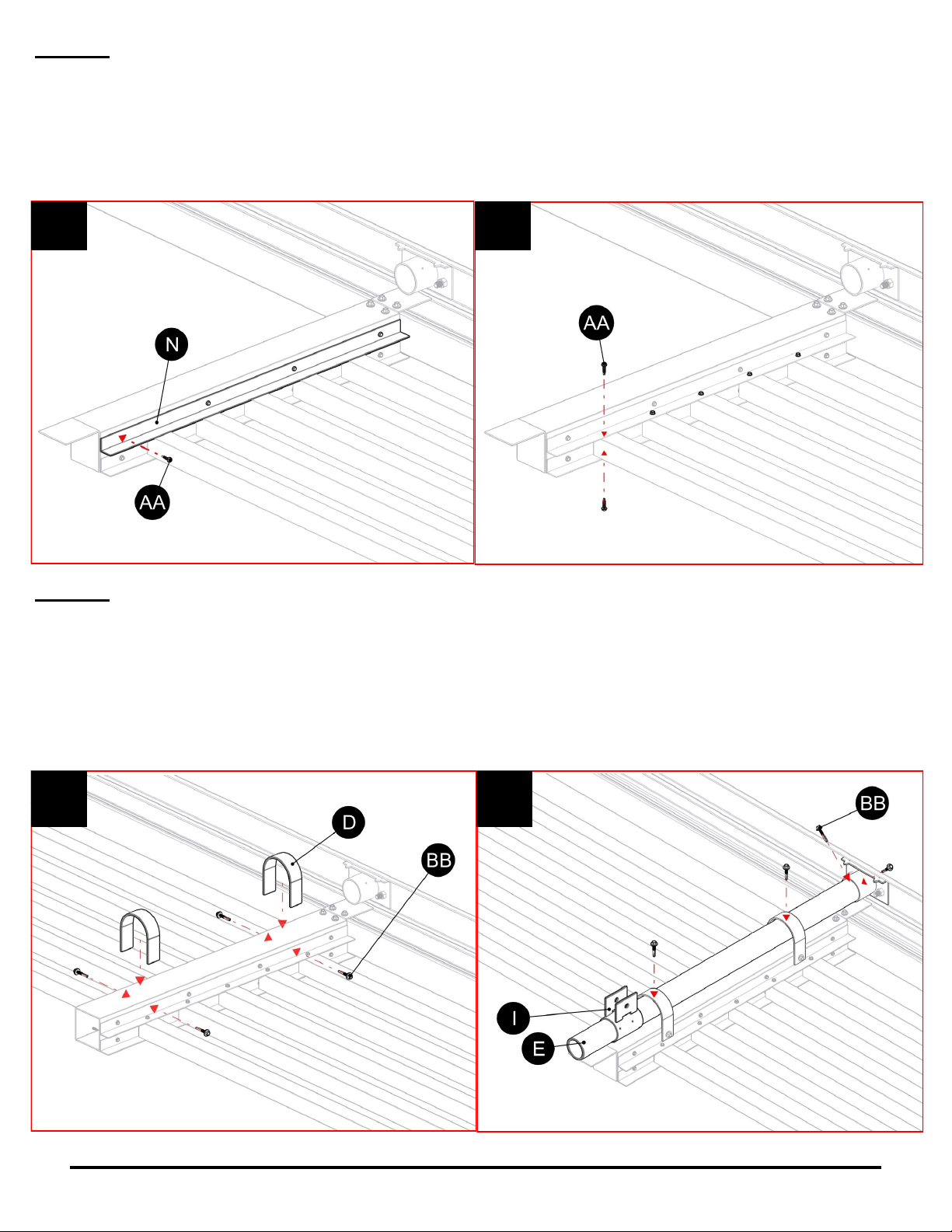 N

AA

AA

D

BB

BB

I

E