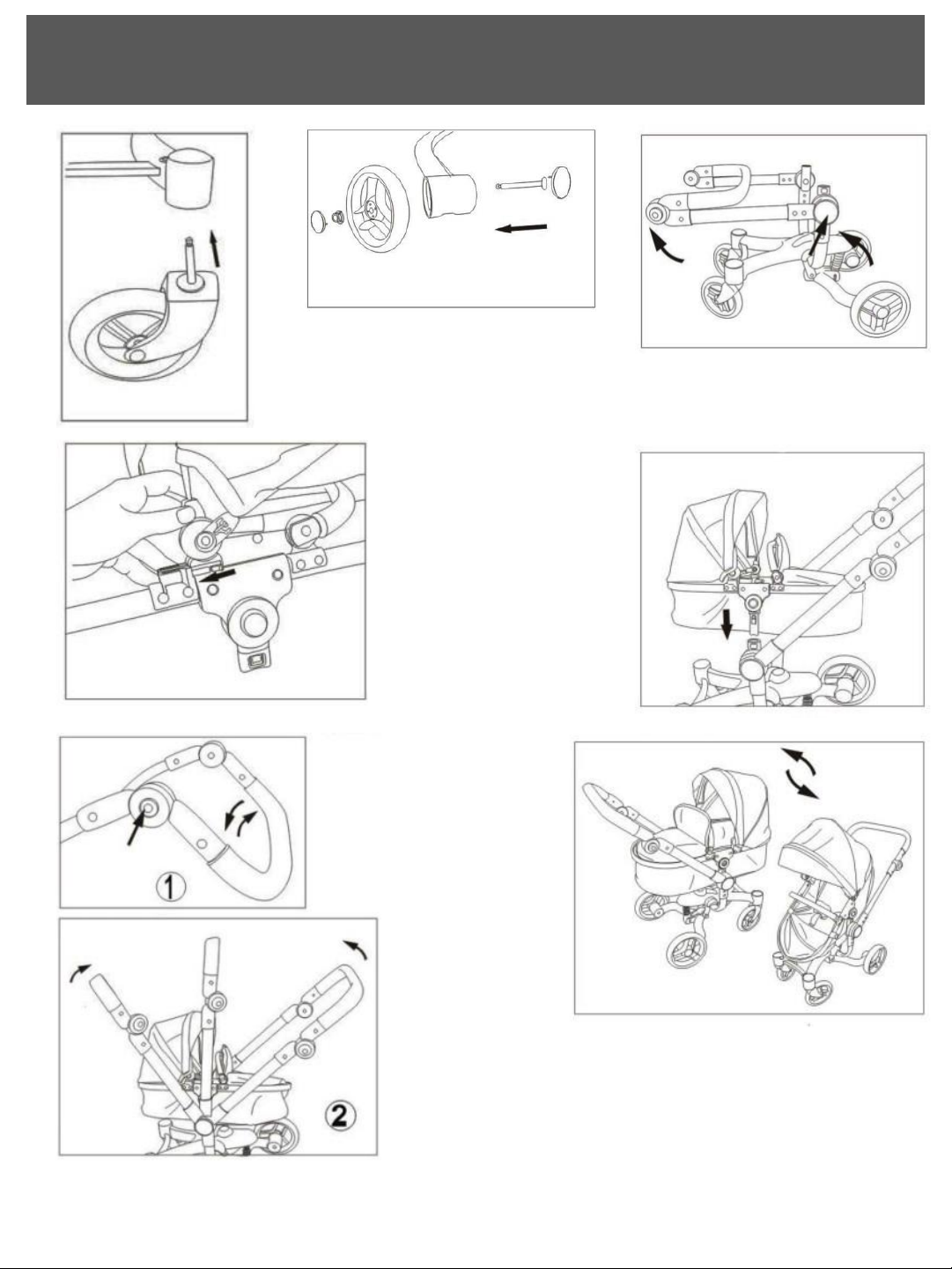 ①

②