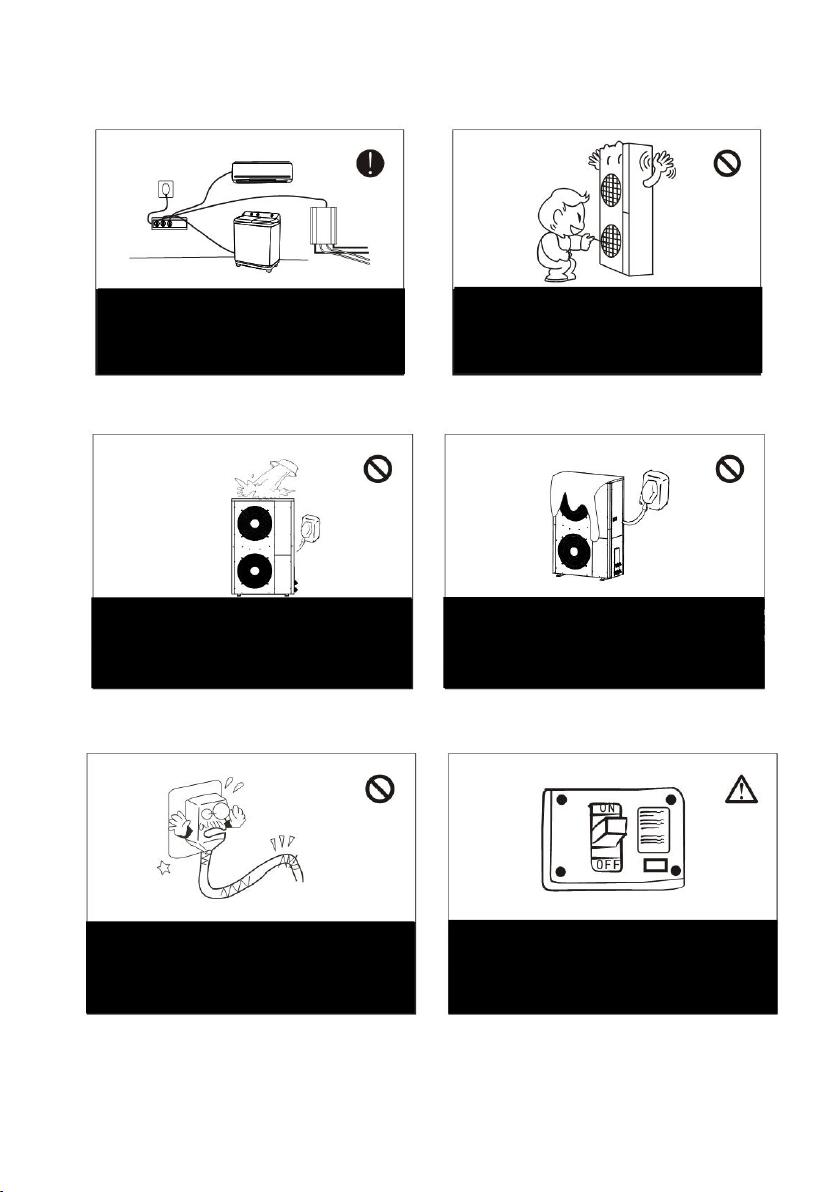 ON

OFF