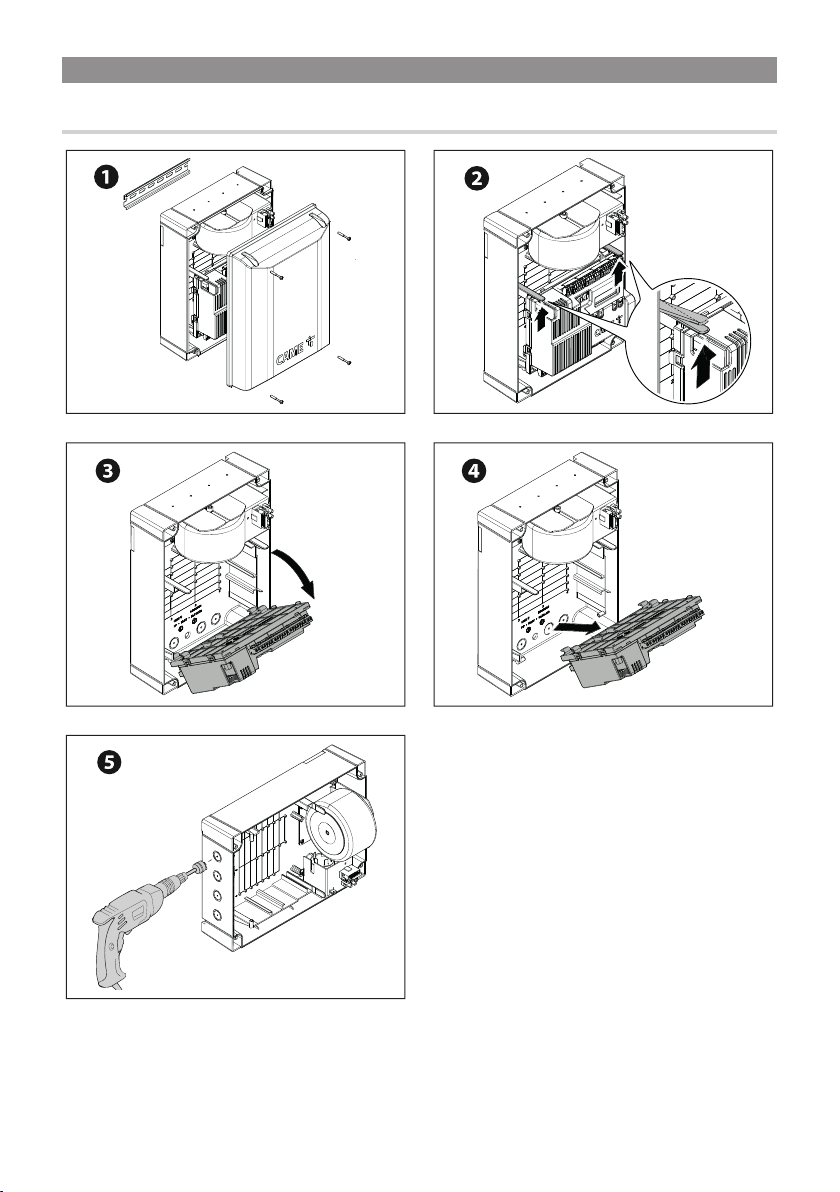 1

CAME

2

3

4

5