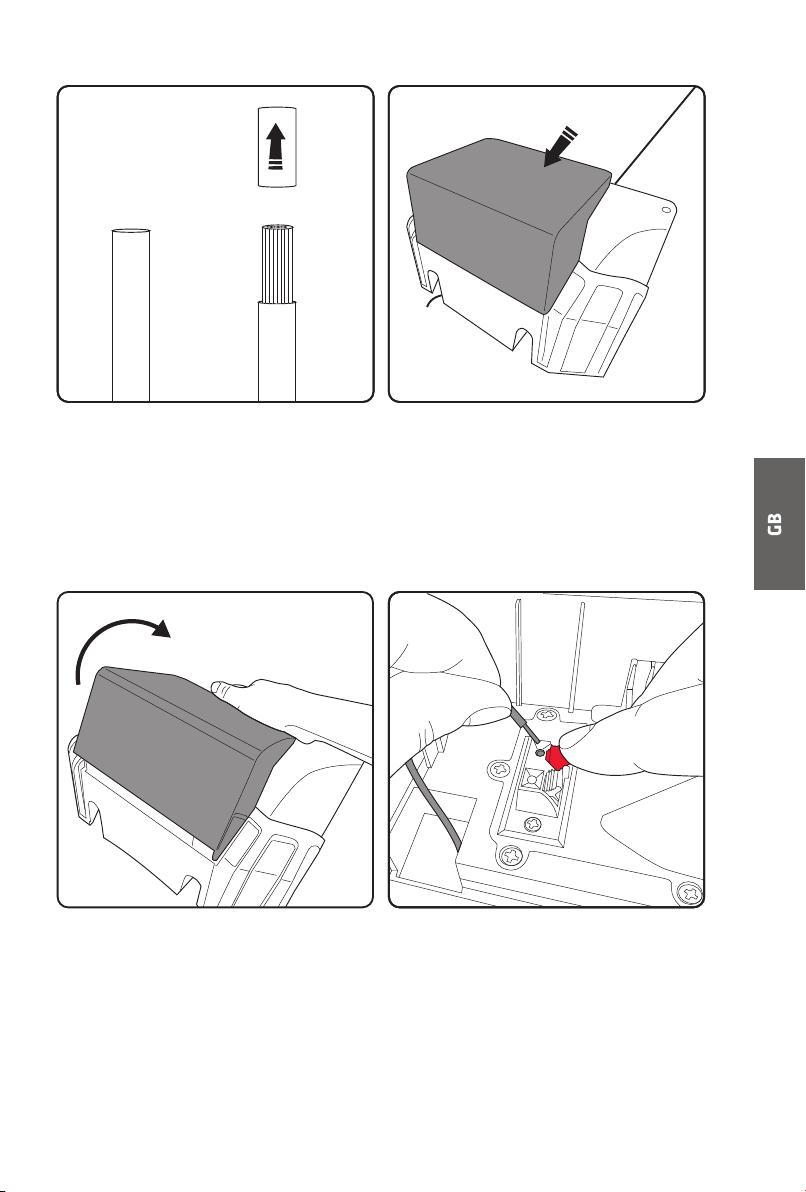 GB