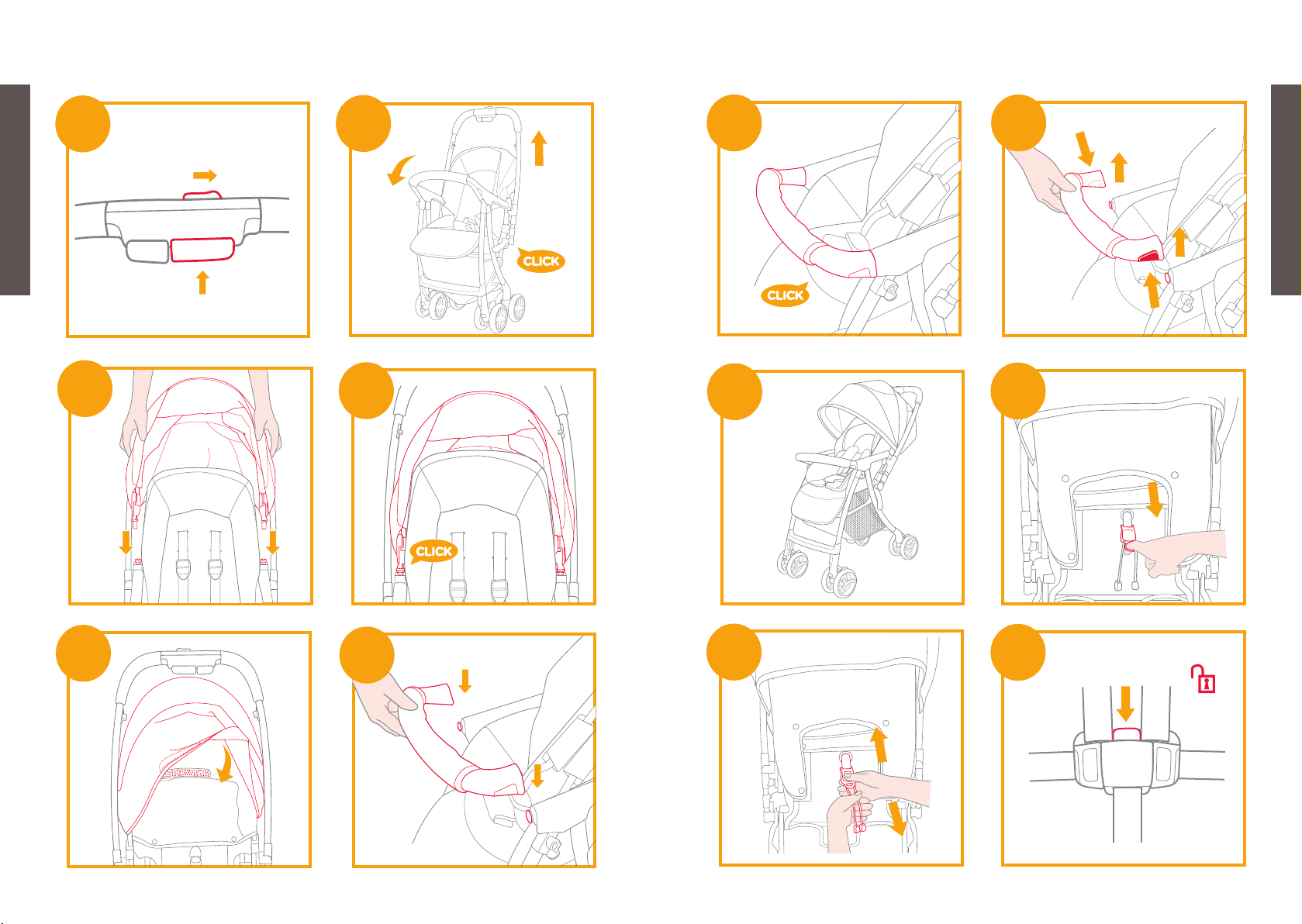 CLICK

CLICK

CLICK