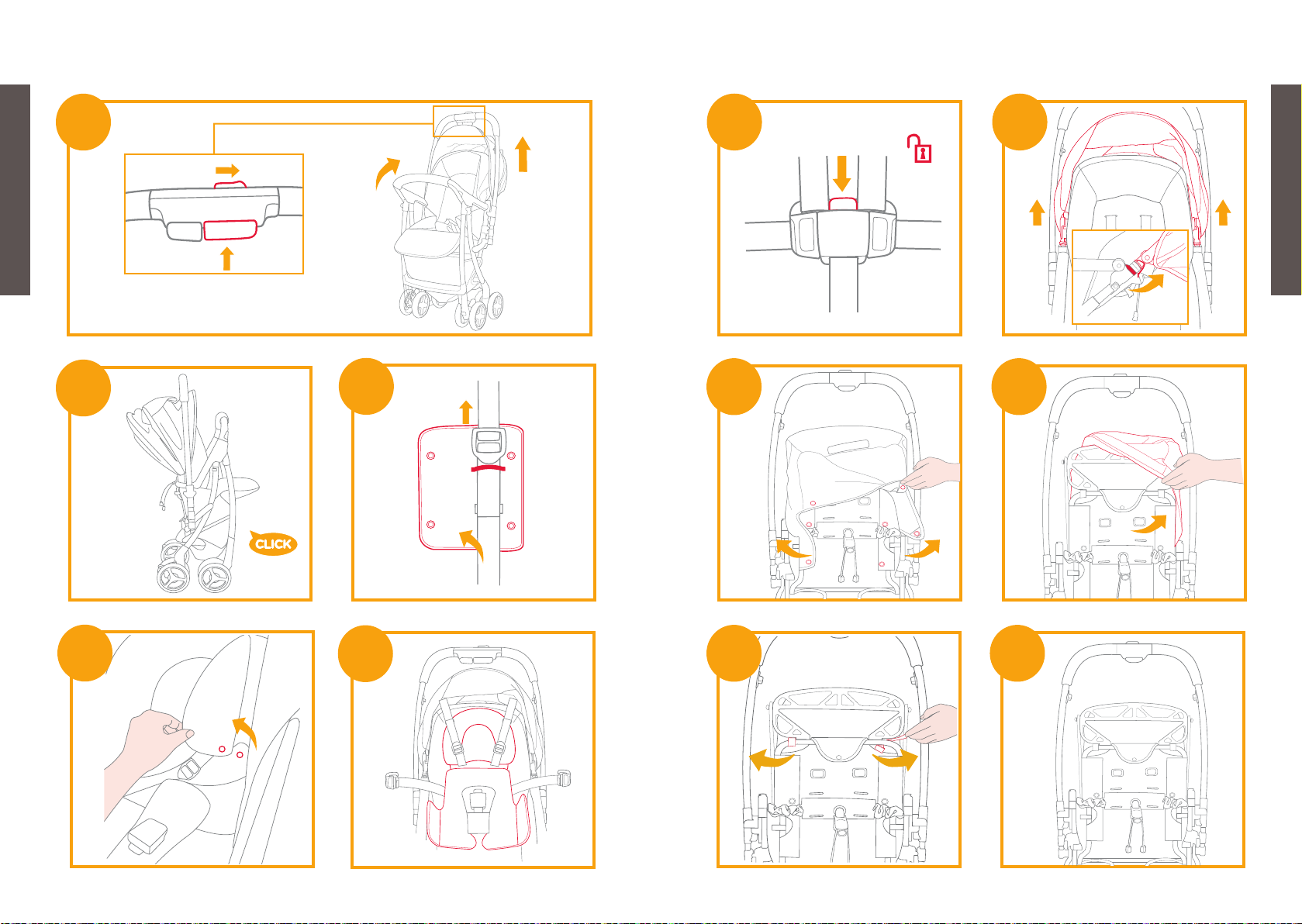 CLICK