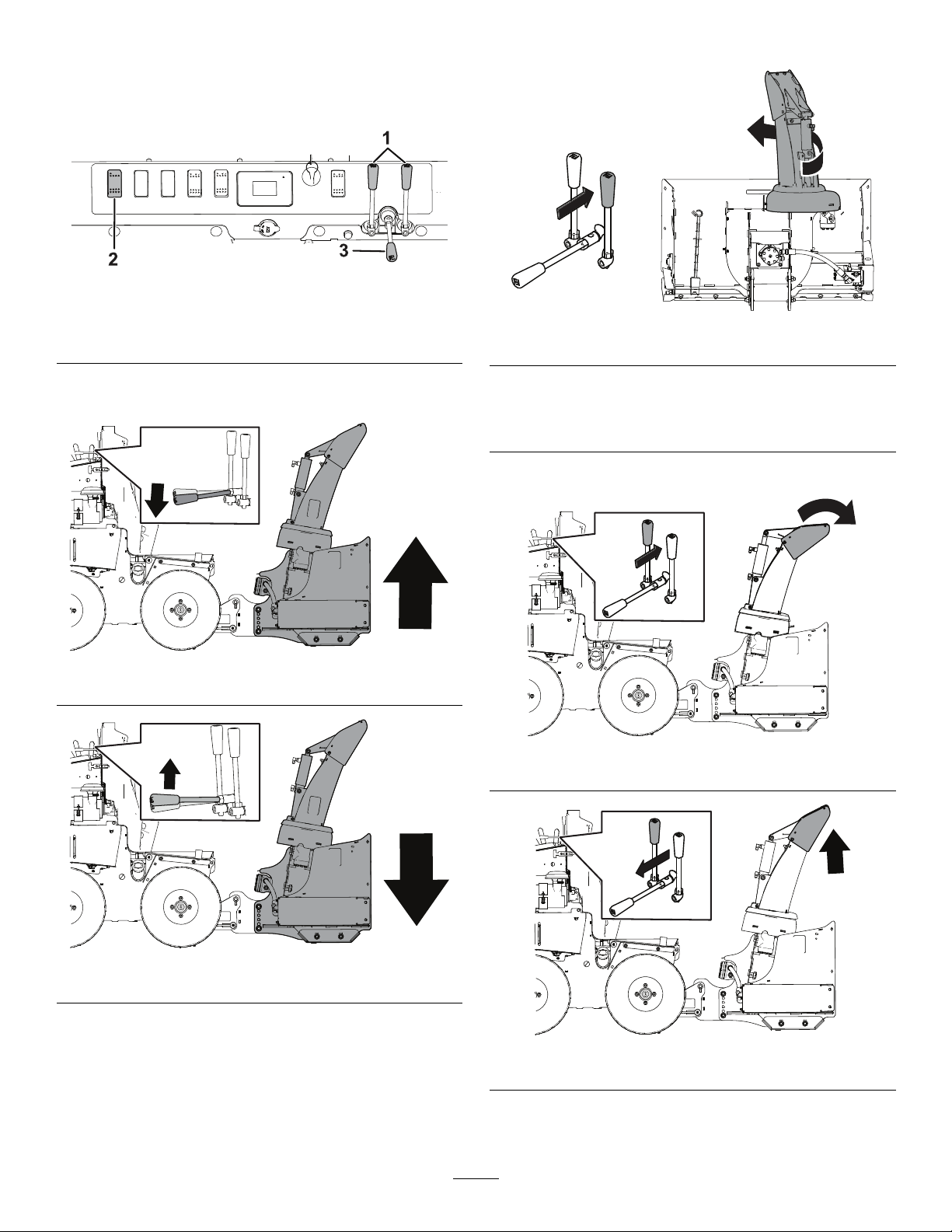 1

2

3