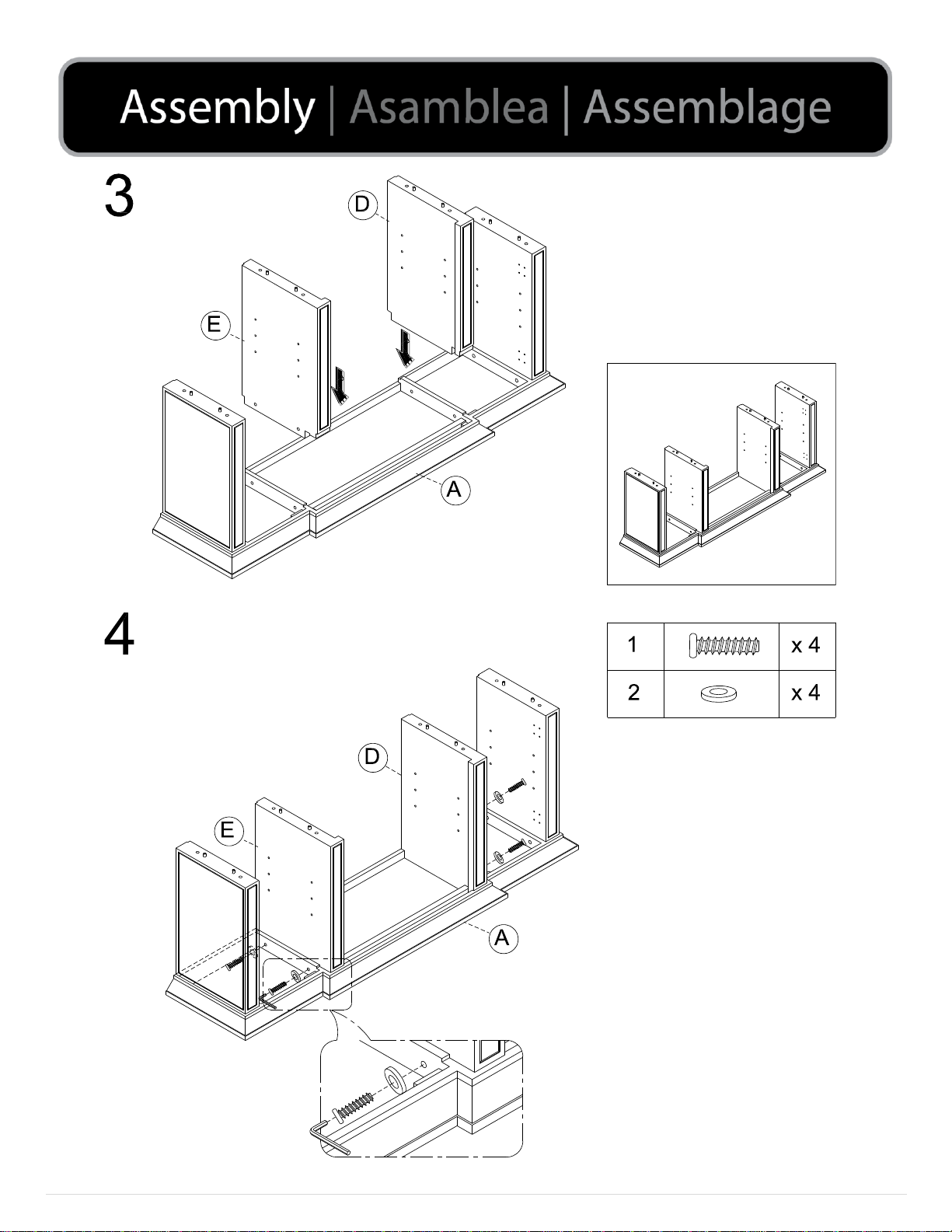 Assembly | Asamblea | Assemblage

3

D

E

A

4

| 1 | | x 4 |
|---|---|---|
| 2 | | x 4 |

D

E

A